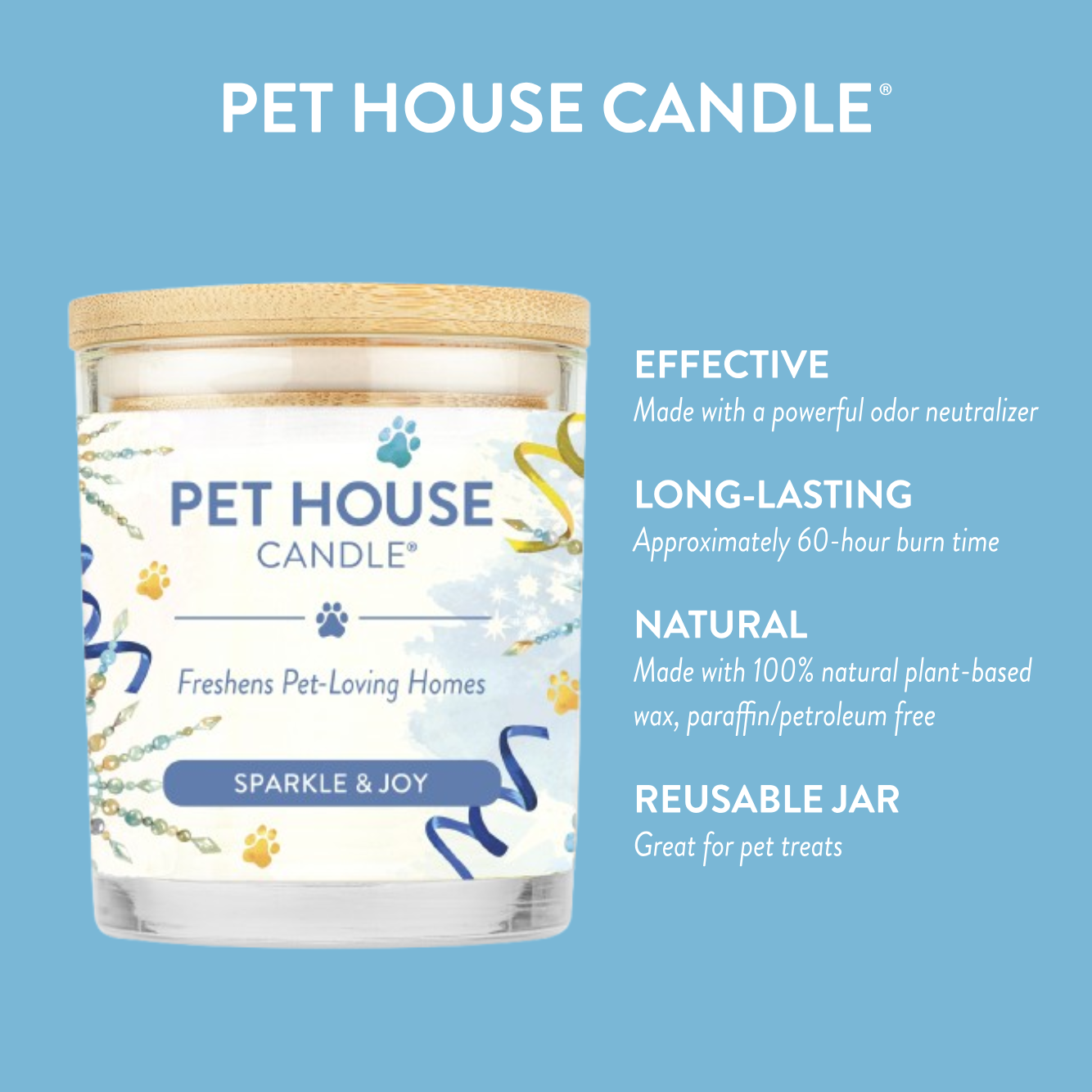 PET HOUSE CANDLE®

PET HOUSE
CANDLE®

Freshens Pet-Loving Homes

SPARKLE & JOY

EFFECTIVE
Made with a powerful odor neutralizer

LONG-LASTING
Approximately 60-hour burn time

NATURAL
Made with 100% natural plant-based wax, paraffin/petroleum free

REUSABLE JAR
Great for pet treats