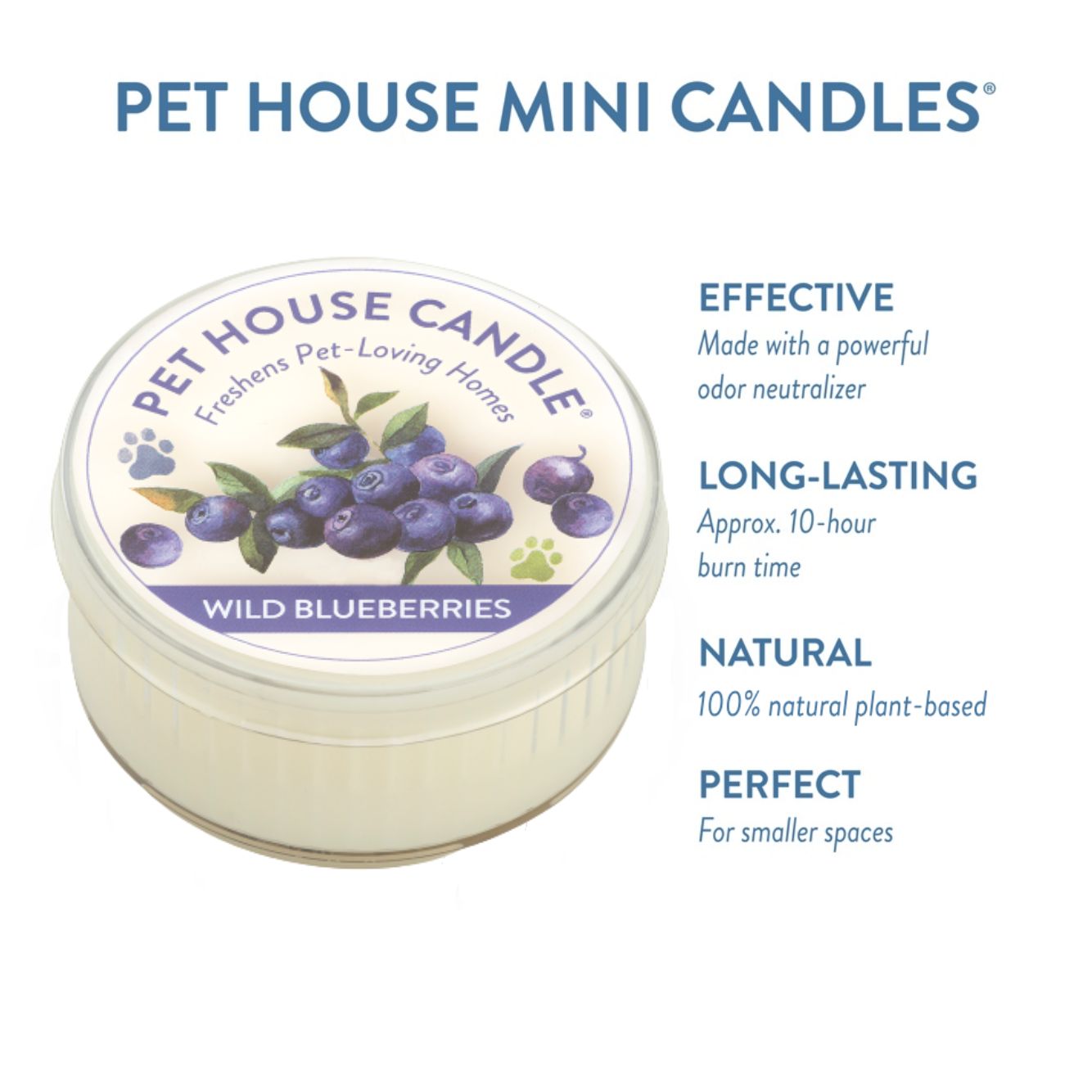 PET HOUSE MINI CANDLES®

PET HOUSE CANDLE®
Freshens Pet-Loving Homes
WILD BLUEBERRIES

EFFECTIVE
Made with a powerful odor neutralizer

LONG-LASTING
Approx. 10-hour burn time

NATURAL
100% natural plant-based

PERFECT
For smaller spaces