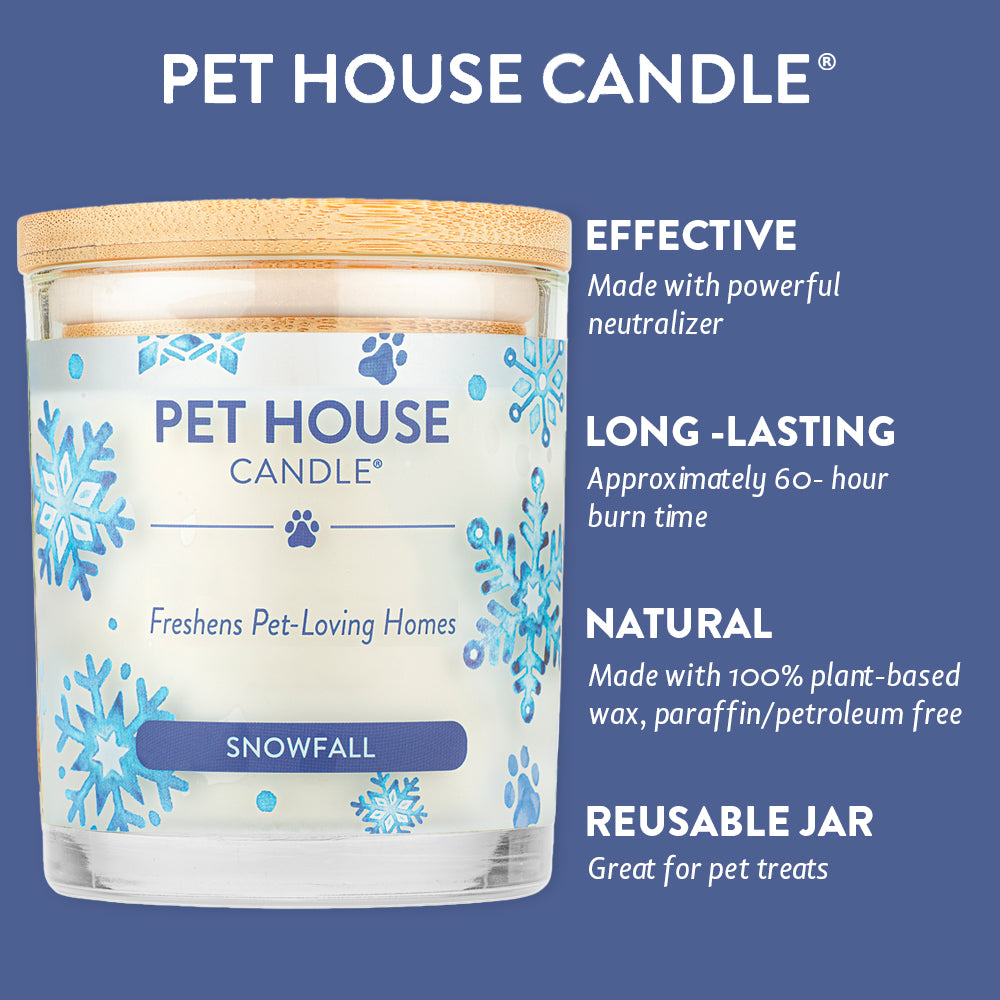 PET HOUSE CANDLE®

PET HOUSE
CANDLE®

Freshens Pet-Loving Homes

SNOWFALL

EFFECTIVE
Made with powerful neutralizer

LONG -LASTING
Approximately 60- hour burn time

NATURAL
Made with 100% plant-based wax, paraffin/petroleum free

REUSABLE JAR
Great for pet treats