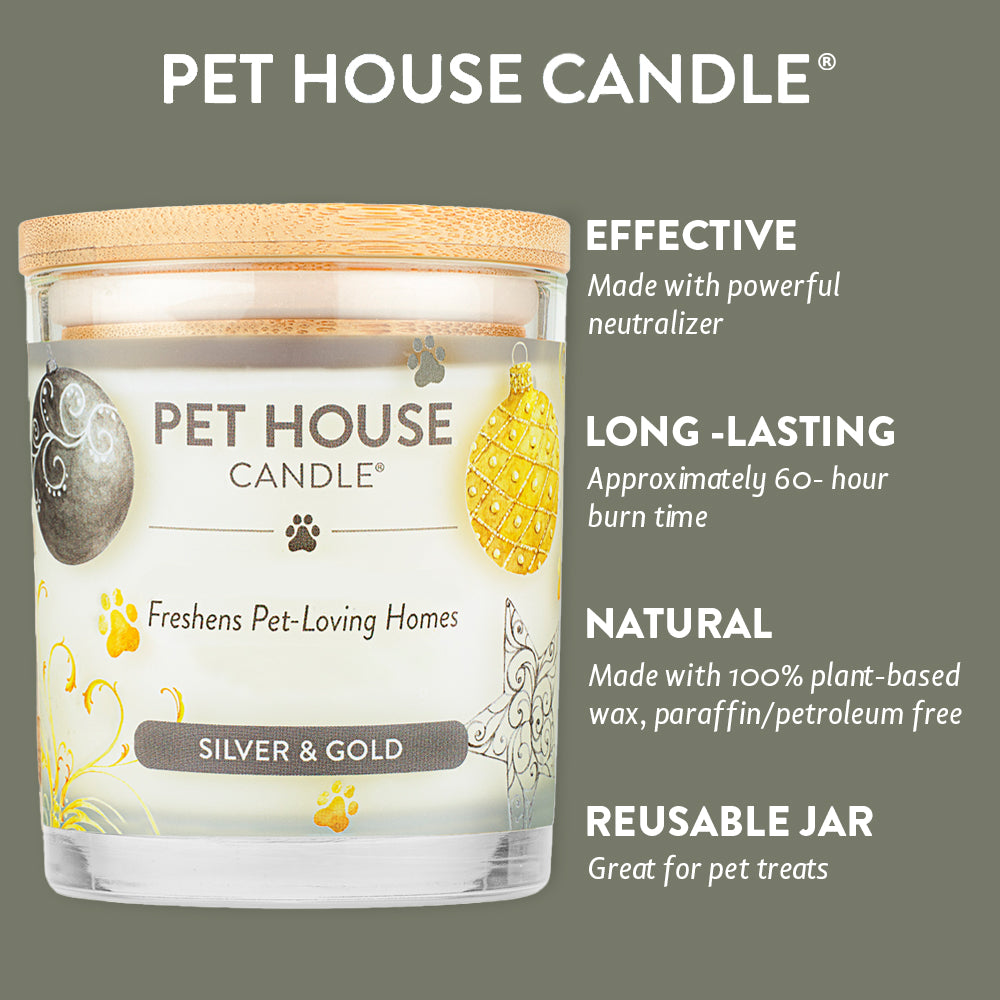 PET HOUSE CANDLE®

PET HOUSE
CANDLE®

Freshens Pet-Loving Homes

SILVER & GOLD

EFFECTIVE
Made with powerful neutralizer

LONG -LASTING
Approximately 60- hour burn time

NATURAL
Made with 100% plant-based wax, paraffin/petroleum free

REUSABLE JAR
Great for pet treats