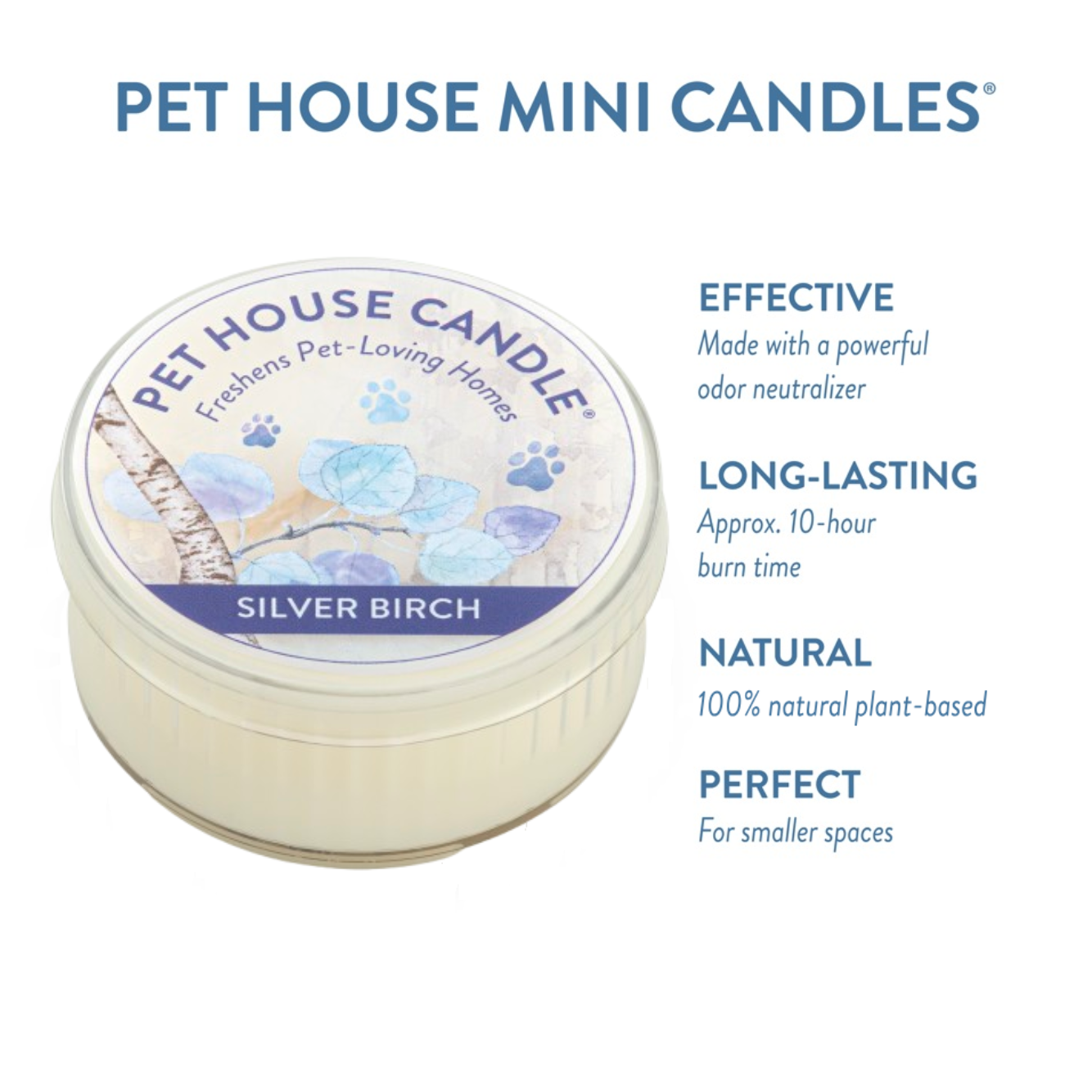 PET HOUSE MINI CANDLES®

PET HOUSE CANDLE®
Freshens Pet-Loving Homes
SILVER BIRCH

EFFECTIVE
Made with a powerful odor neutralizer

LONG-LASTING
Approx. 10-hour burn time

NATURAL
100% natural plant-based

PERFECT
For smaller spaces