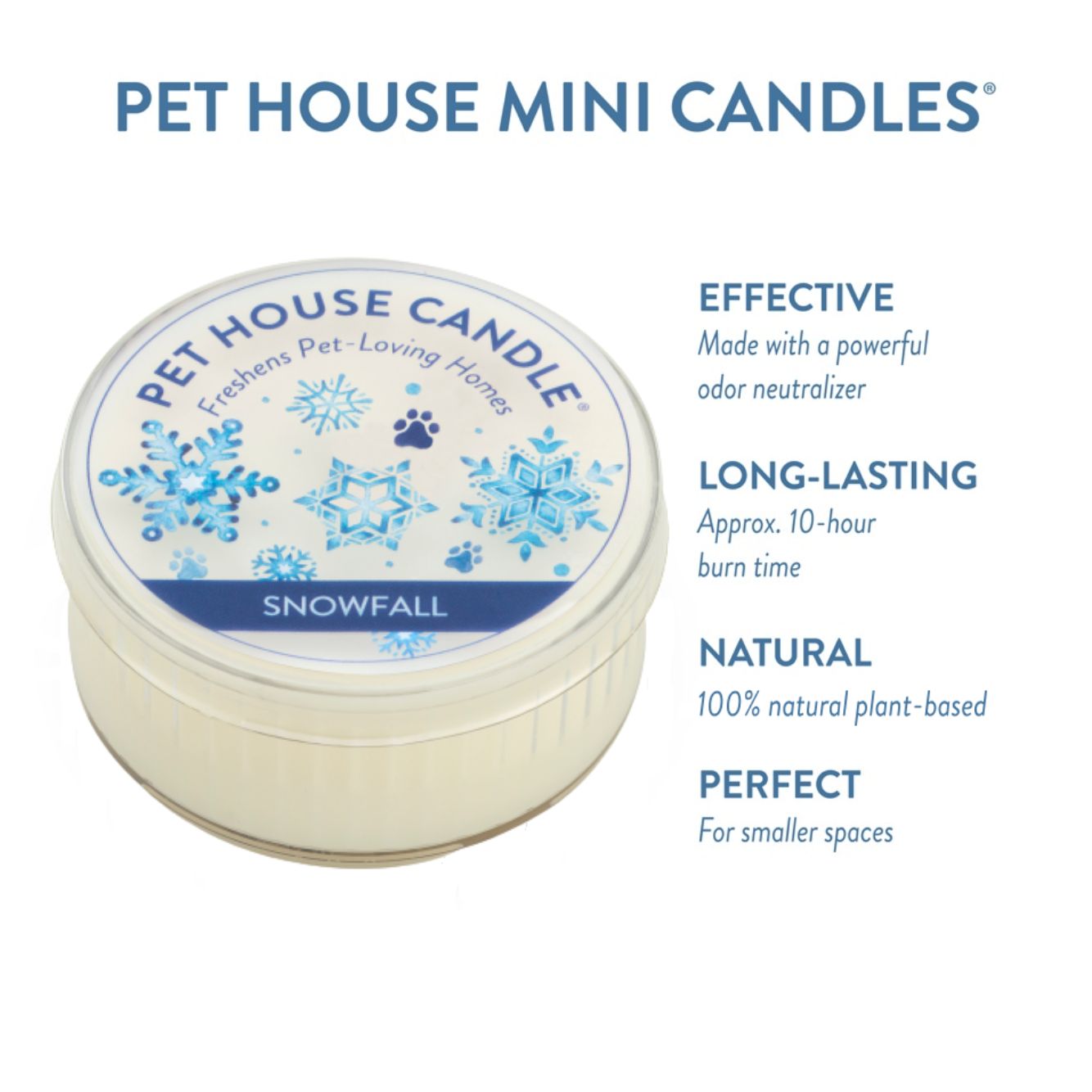 PET HOUSE MINI CANDLES®

PET HOUSE CANDLE®
Freshens Pet-Loving Homes
SNOWFALL

EFFECTIVE
Made with a powerful odor neutralizer

LONG-LASTING
Approx. 10-hour burn time

NATURAL
100% natural plant-based

PERFECT
For smaller spaces