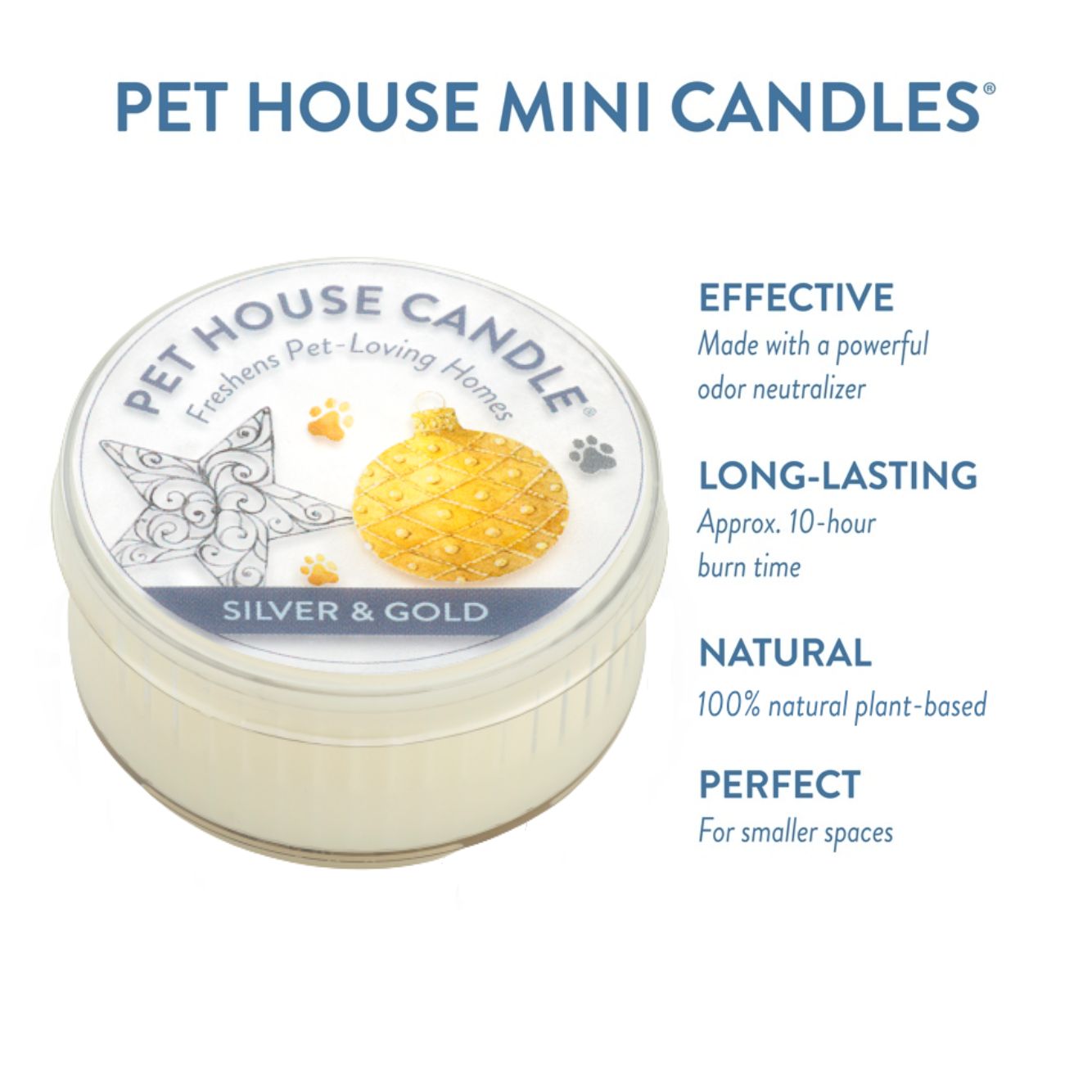 PET HOUSE MINI CANDLES®

PET HOUSE CANDLE®
Freshens Pet-Loving Homes

SILVER & GOLD

EFFECTIVE
Made with a powerful odor neutralizer

LONG-LASTING
Approx. 10-hour burn time

NATURAL
100% natural plant-based

PERFECT
For smaller spaces