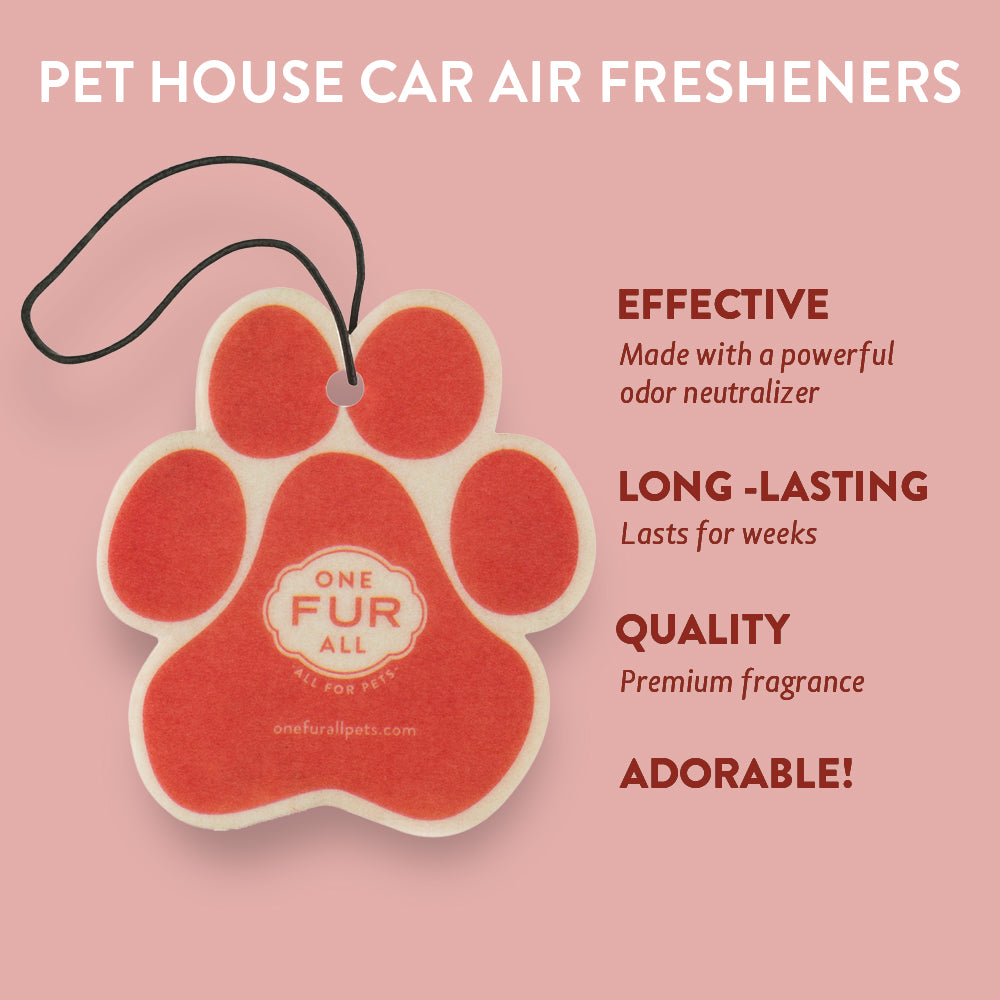 PET HOUSE CAR AIR FRESHENERS

ONE FUR ALL
ALL FOR PETS

onefurallpets.com

EFFECTIVE
Made with a powerful odor neutralizer

LONG -LASTING
Lasts for weeks

QUALITY
Premium fragrance

ADORABLE!