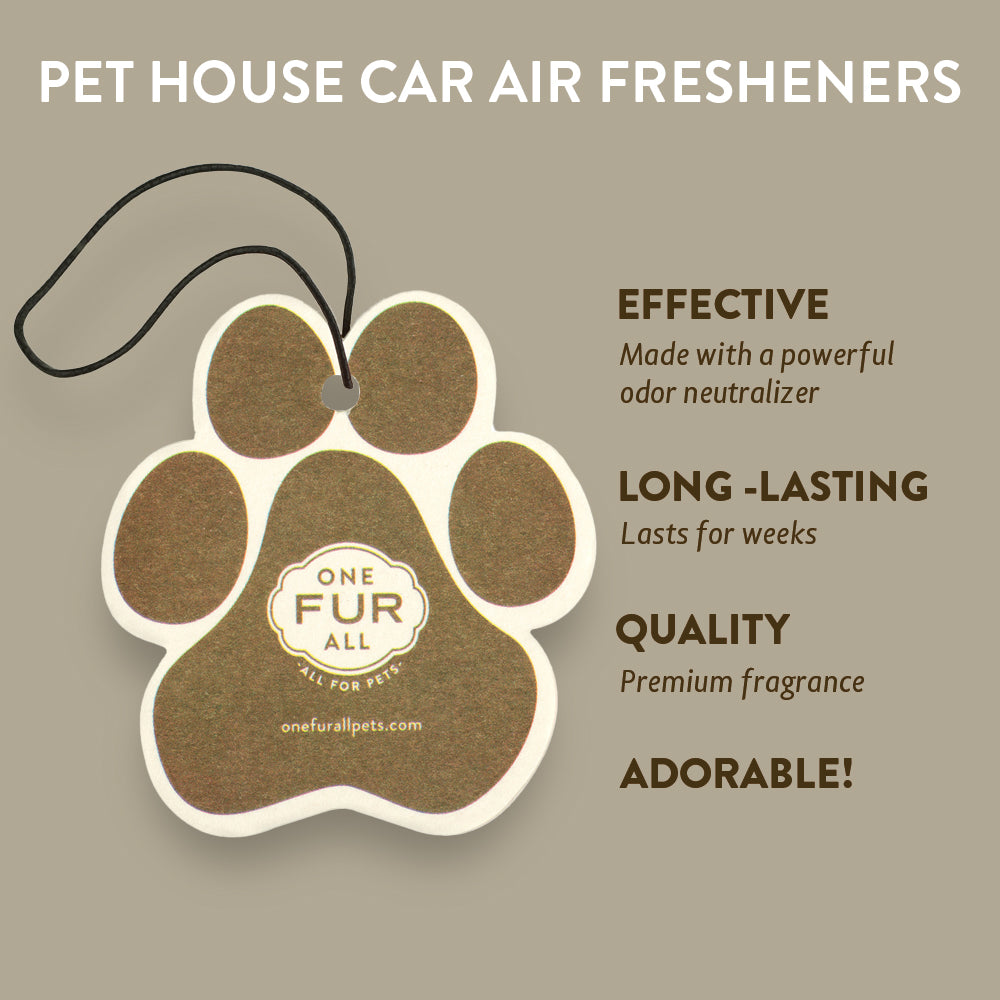 PET HOUSE CAR AIR FRESHENERS

ONE
FUR
ALL
·ALL FOR PETS·

onefurallpets.com

EFFECTIVE
Made with a powerful odor neutralizer

LONG -LASTING
Lasts for weeks

QUALITY
Premium fragrance

ADORABLE!