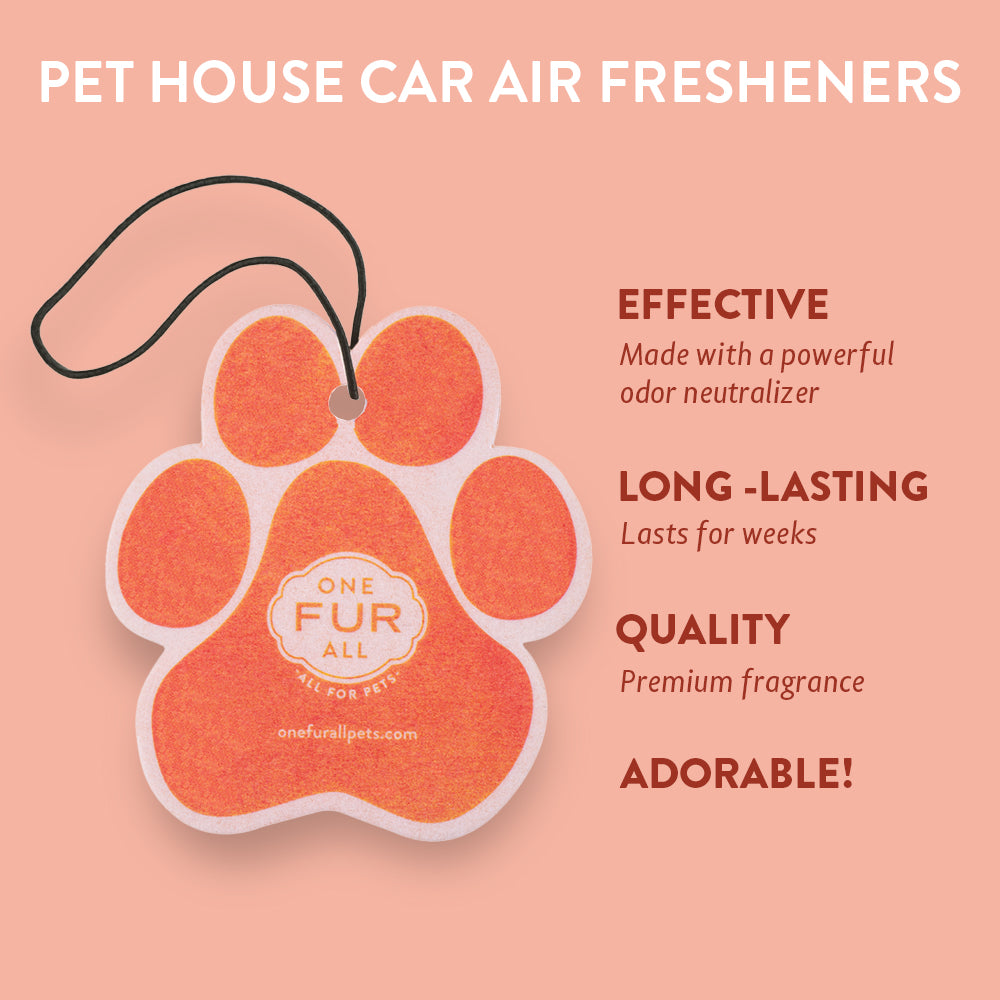 PET HOUSE CAR AIR FRESHENERS

ONE
FUR
ALL
ALL FOR PETS

onefurallpets.com

EFFECTIVE
Made with a powerful odor neutralizer

LONG -LASTING
Lasts for weeks

QUALITY
Premium fragrance

ADORABLE!