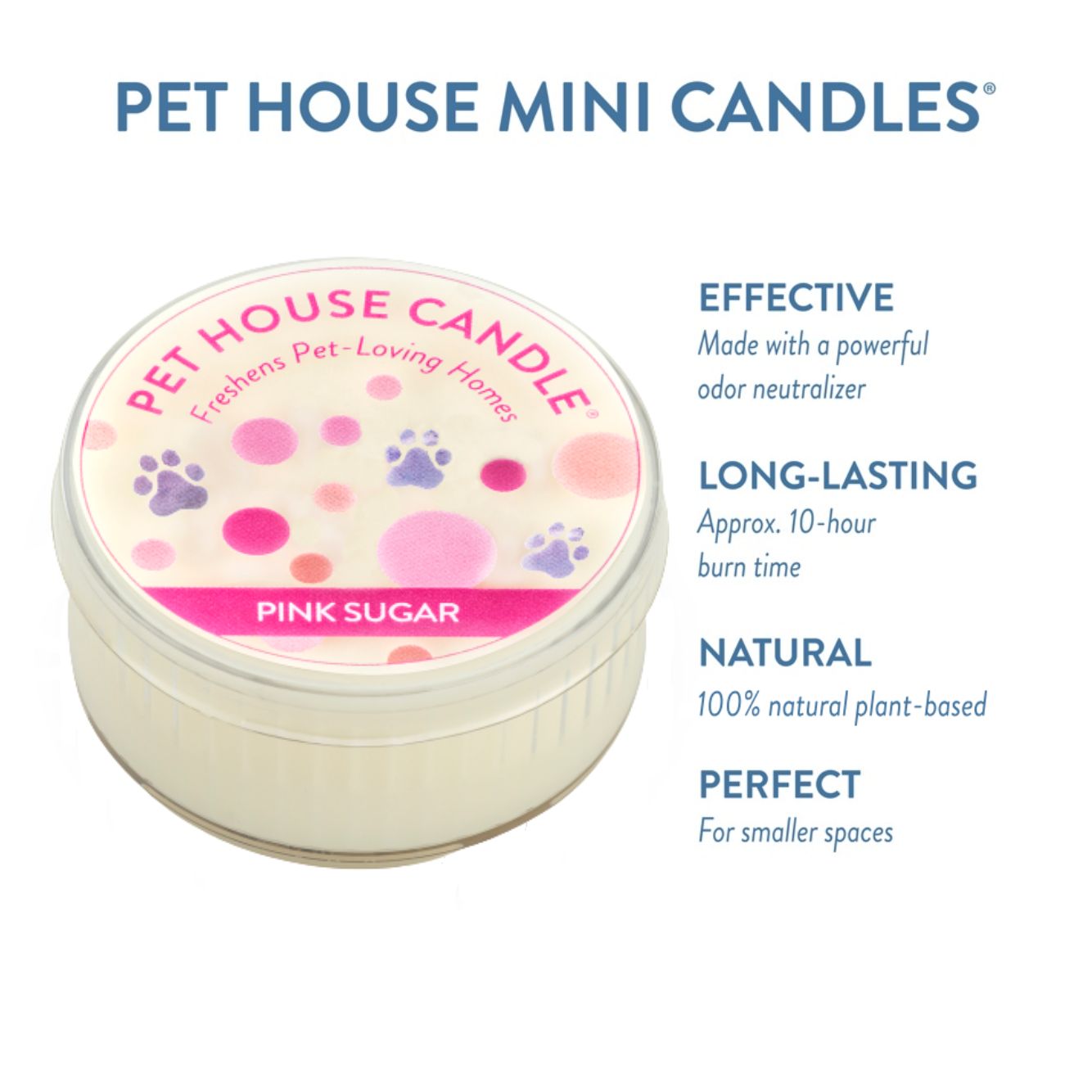 PET HOUSE MINI CANDLES®

PET HOUSE CANDLE®
Freshens Pet-Loving Homes
PINK SUGAR

EFFECTIVE
Made with a powerful odor neutralizer

LONG-LASTING
Approx. 10-hour burn time

NATURAL
100% natural plant-based

PERFECT
For smaller spaces