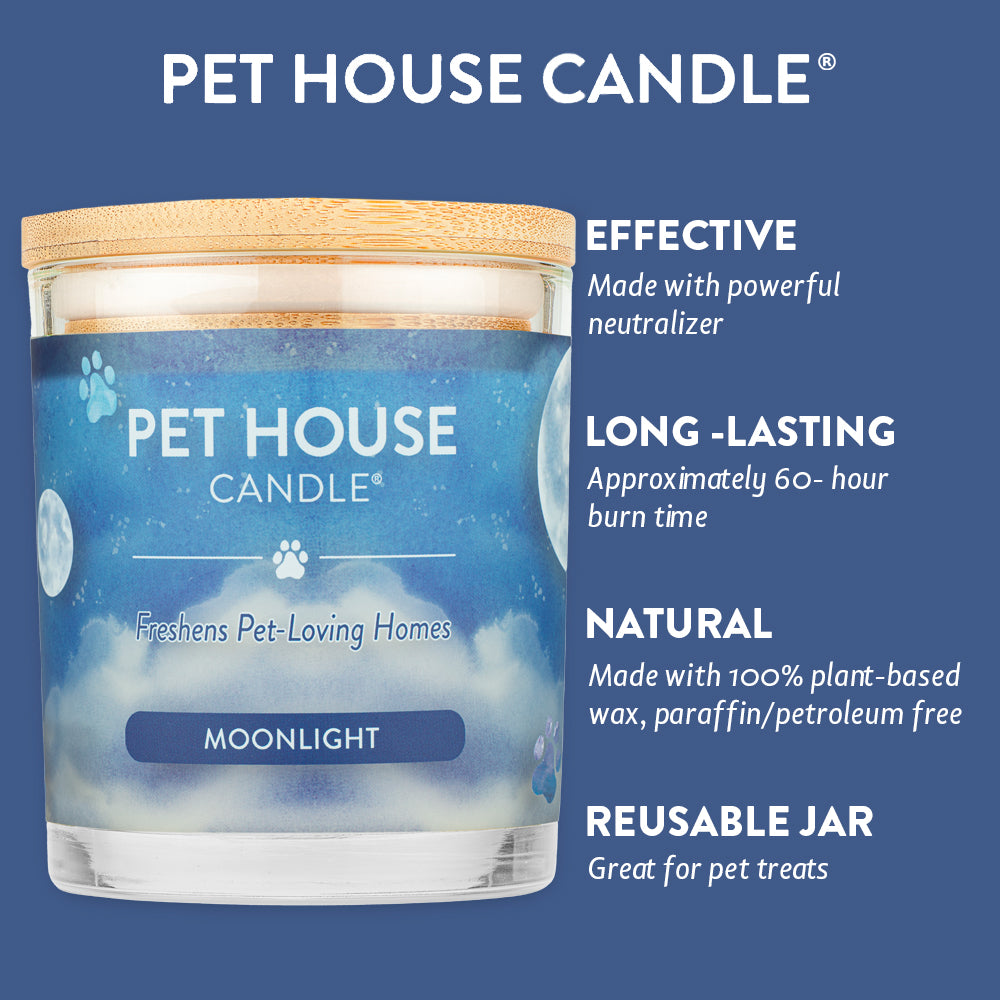 PET HOUSE CANDLE®

PET HOUSE
CANDLE®

Freshens Pet-Loving Homes

MOONLIGHT

EFFECTIVE
Made with powerful neutralizer

LONG -LASTING
Approximately 60- hour burn time

NATURAL
Made with 100% plant-based wax, paraffin/petroleum free

REUSABLE JAR
Great for pet treats