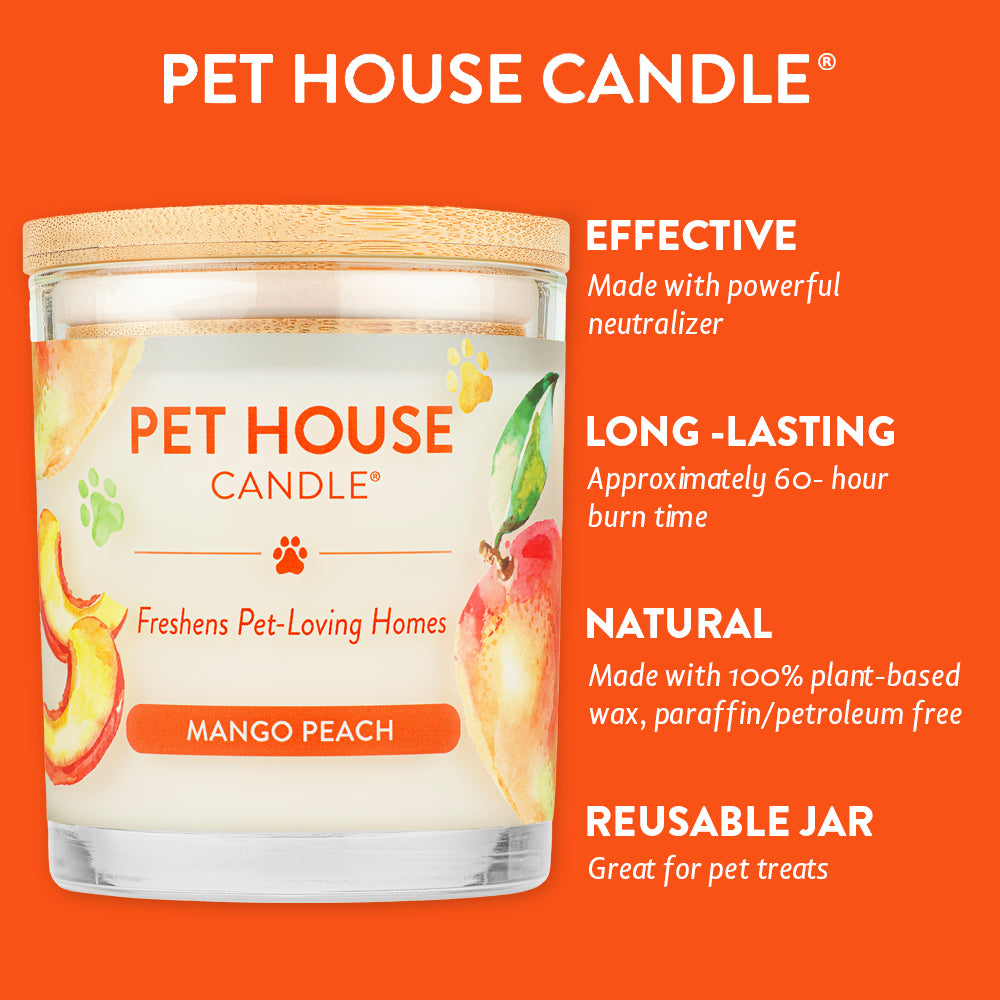 PET HOUSE CANDLE®

PET HOUSE
CANDLE®

Freshens Pet-Loving Homes

MANGO PEACH

EFFECTIVE
Made with powerful neutralizer

LONG -LASTING
Approximately 60- hour burn time

NATURAL
Made with 100% plant-based wax, paraffin/petroleum free

REUSABLE JAR
Great for pet treats