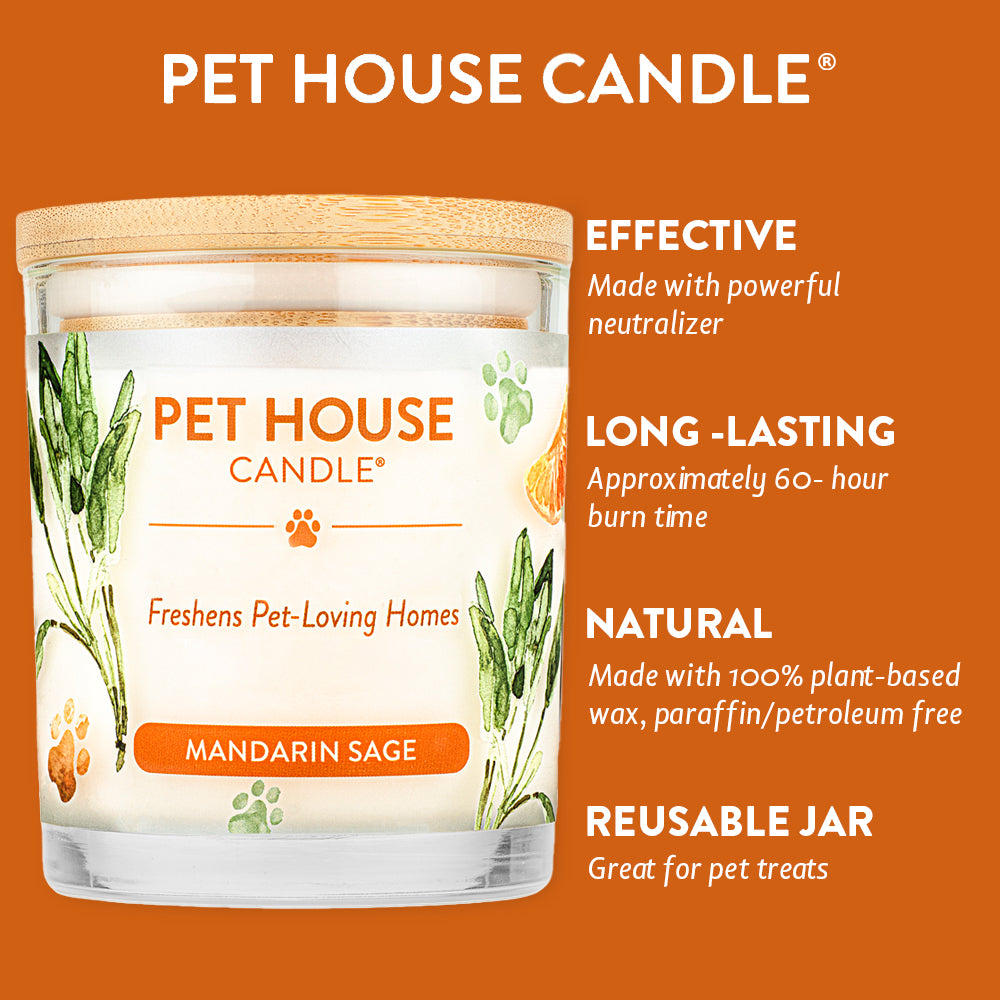 PET HOUSE CANDLE®

PET HOUSE
CANDLE®

Freshens Pet-Loving Homes

MANDARIN SAGE

EFFECTIVE
Made with powerful neutralizer

LONG -LASTING
Approximately 60- hour burn time

NATURAL
Made with 100% plant-based wax, paraffin/petroleum free

REUSABLE JAR
Great for pet treats