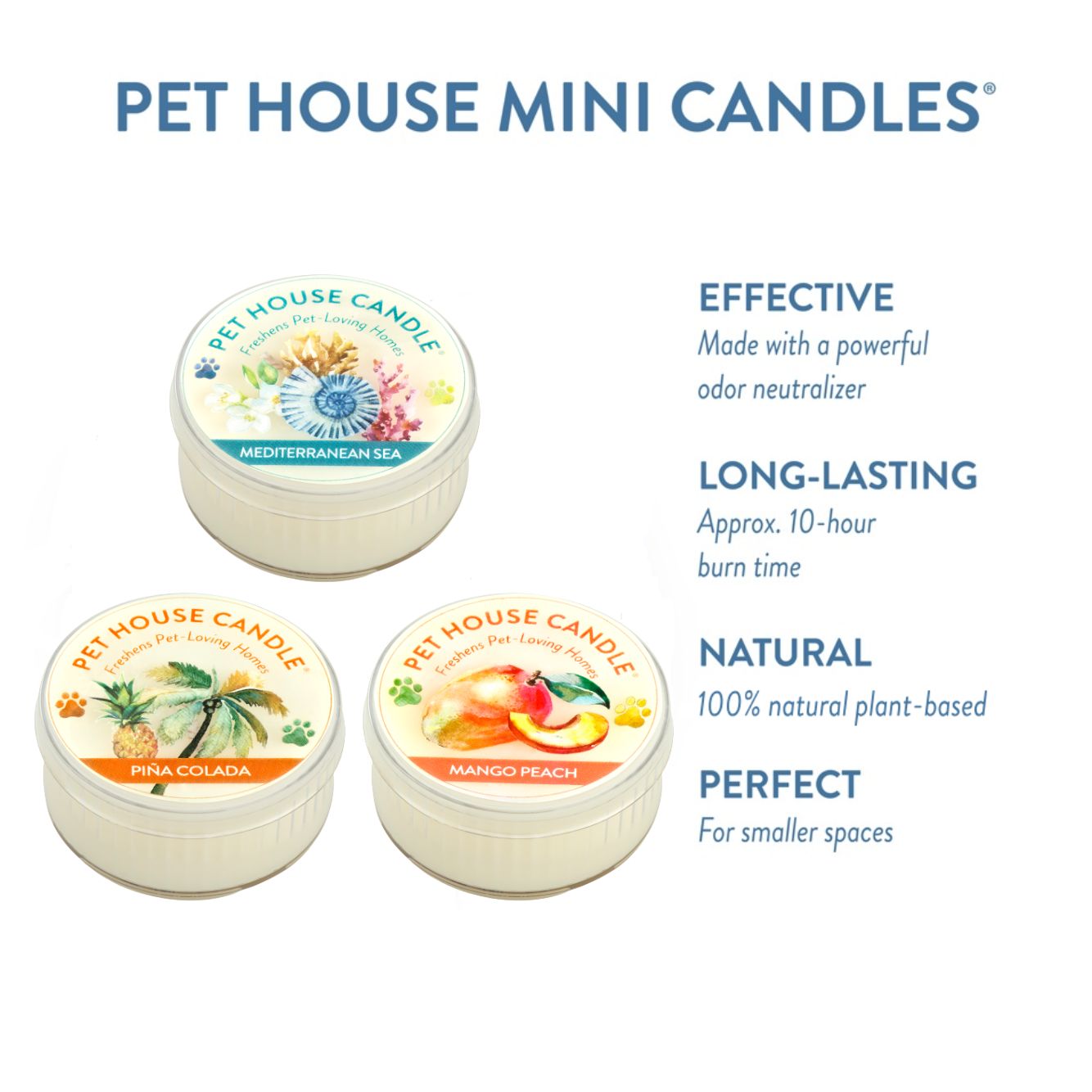 PET HOUSE MINI CANDLES®

PET HOUSE CANDLE®
Freshens Pet-Loving Homes
MEDITERRANEAN SEA

PET HOUSE CANDLE®
Freshens Pet-Loving Homes
PIÑA COLADA

PET HOUSE CANDLE®
Freshens Pet-Loving Homes
MANGO PEACH

EFFECTIVE
Made with a powerful odor neutralizer

LONG-LASTING
Approx. 10-hour burn time

NATURAL
100% natural plant-based

PERFECT
For smaller spaces