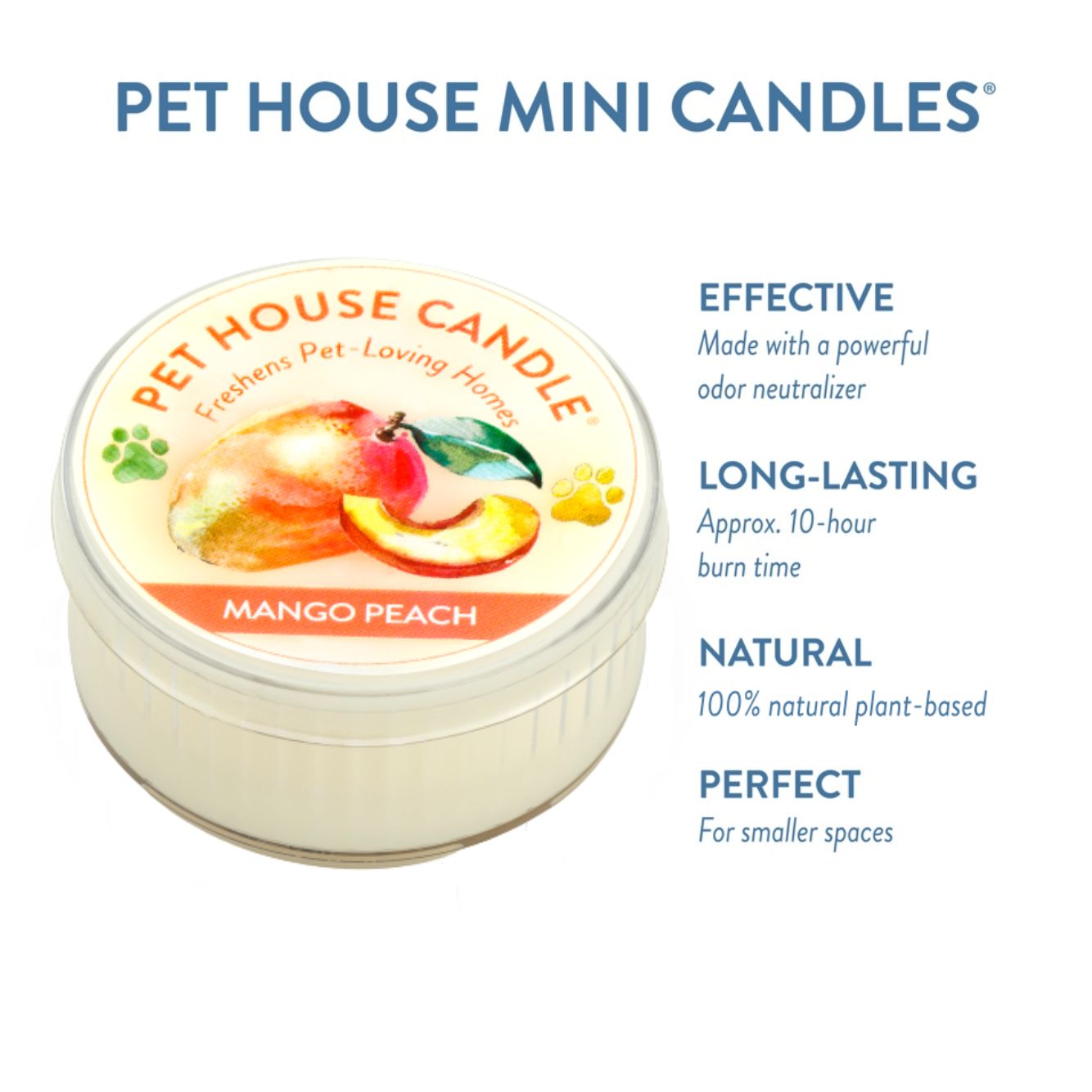 PET HOUSE MINI CANDLES®

PET HOUSE CANDLE®
Freshens Pet-Loving Homes
MANGO PEACH

EFFECTIVE
Made with a powerful odor neutralizer

LONG-LASTING
Approx. 10-hour burn time

NATURAL
100% natural plant-based

PERFECT
For smaller spaces