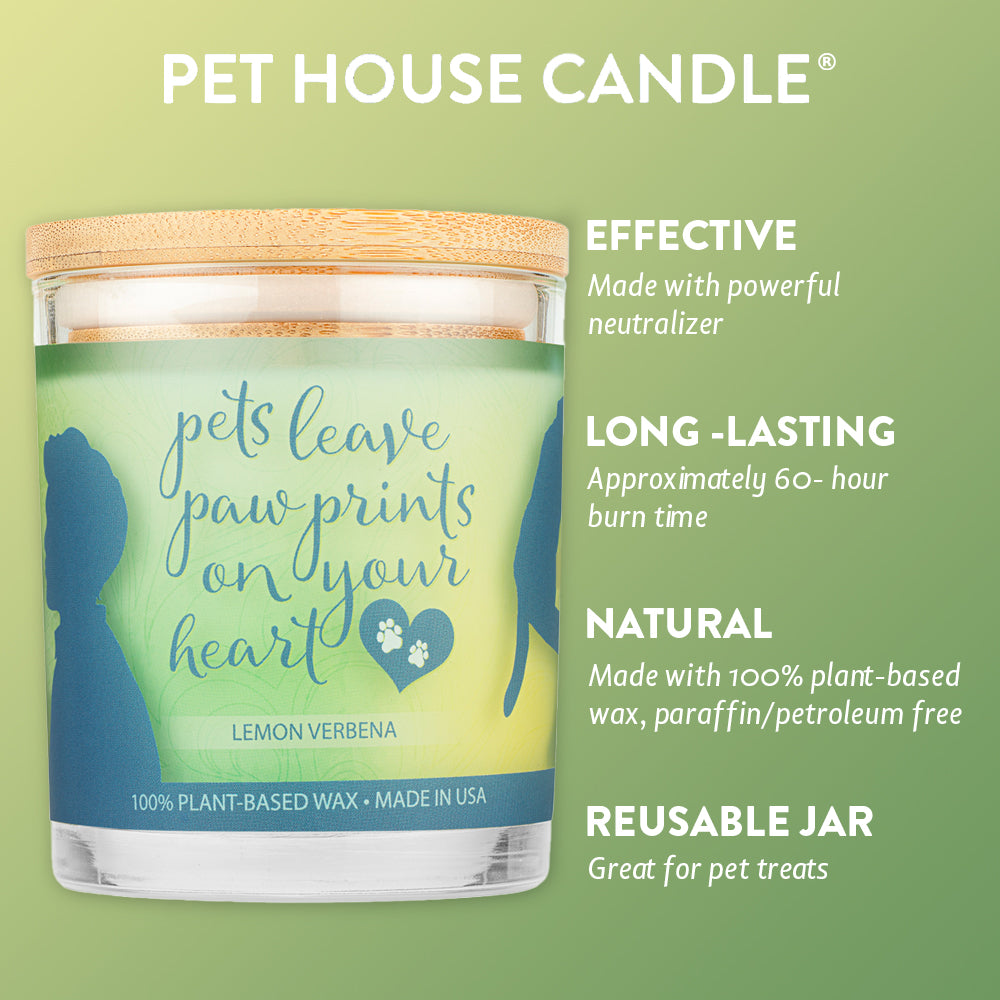 PET HOUSE CANDLE®

pets leave paw prints on your heart

LEMON VERBENA

100% PLANT-BASED WAX • MADE IN USA

EFFECTIVE
Made with powerful neutralizer

LONG -LASTING
Approximately 60- hour burn time

NATURAL
Made with 100% plant-based wax, paraffin/petroleum free

REUSABLE JAR
Great for pet treats