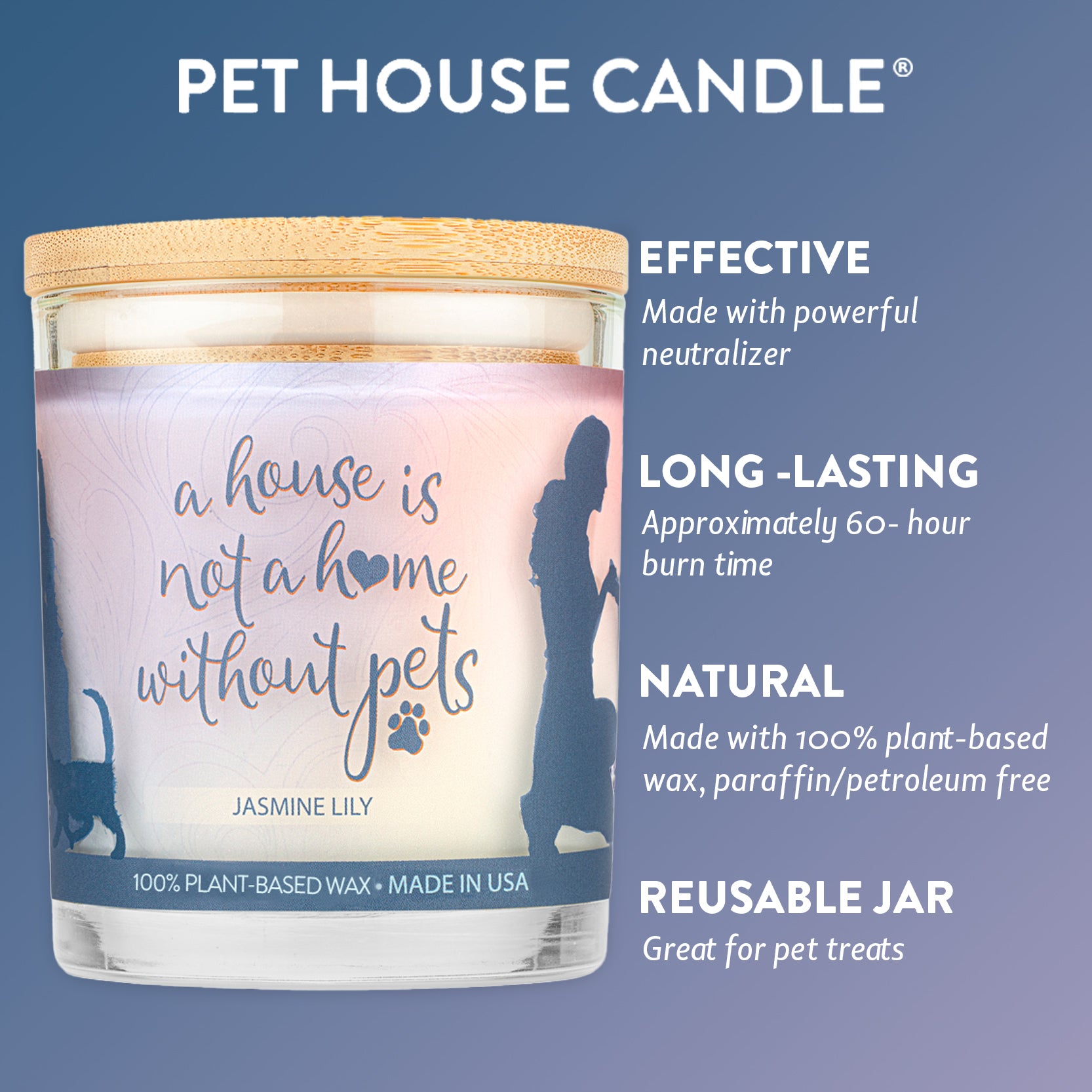 PET HOUSE CANDLE®

a house is not a home without pets

JASMINE LILY

100% PLANT-BASED WAX • MADE IN USA

EFFECTIVE
Made with powerful neutralizer

LONG -LASTING
Approximately 60- hour burn time

NATURAL
Made with 100% plant-based wax, paraffin/petroleum free

REUSABLE JAR
Great for pet treats