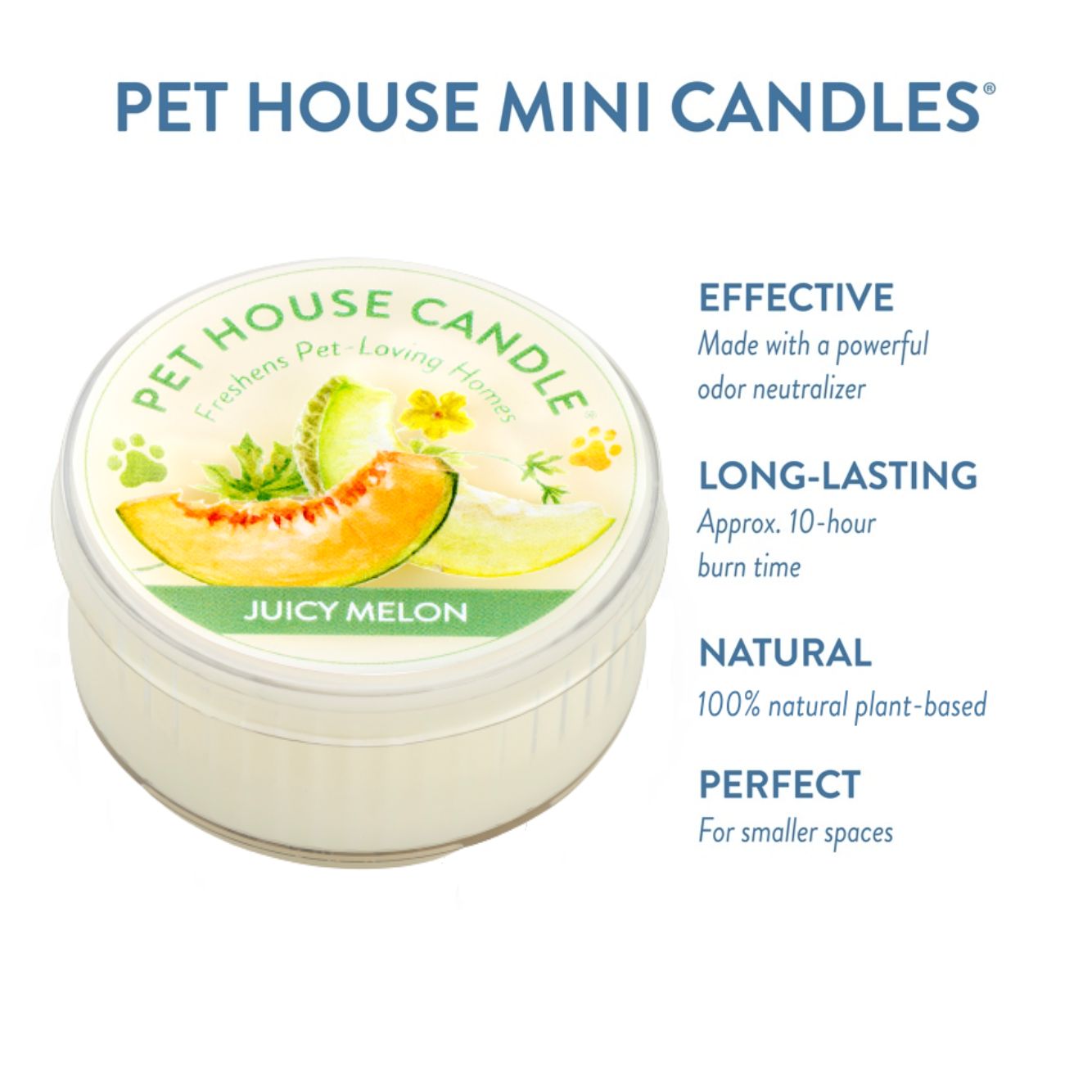 PET HOUSE MINI CANDLES®

PET HOUSE CANDLE®
Freshens Pet-Loving Homes
JUICY MELON

EFFECTIVE
Made with a powerful odor neutralizer

LONG-LASTING
Approx. 10-hour burn time

NATURAL
100% natural plant-based

PERFECT
For smaller spaces