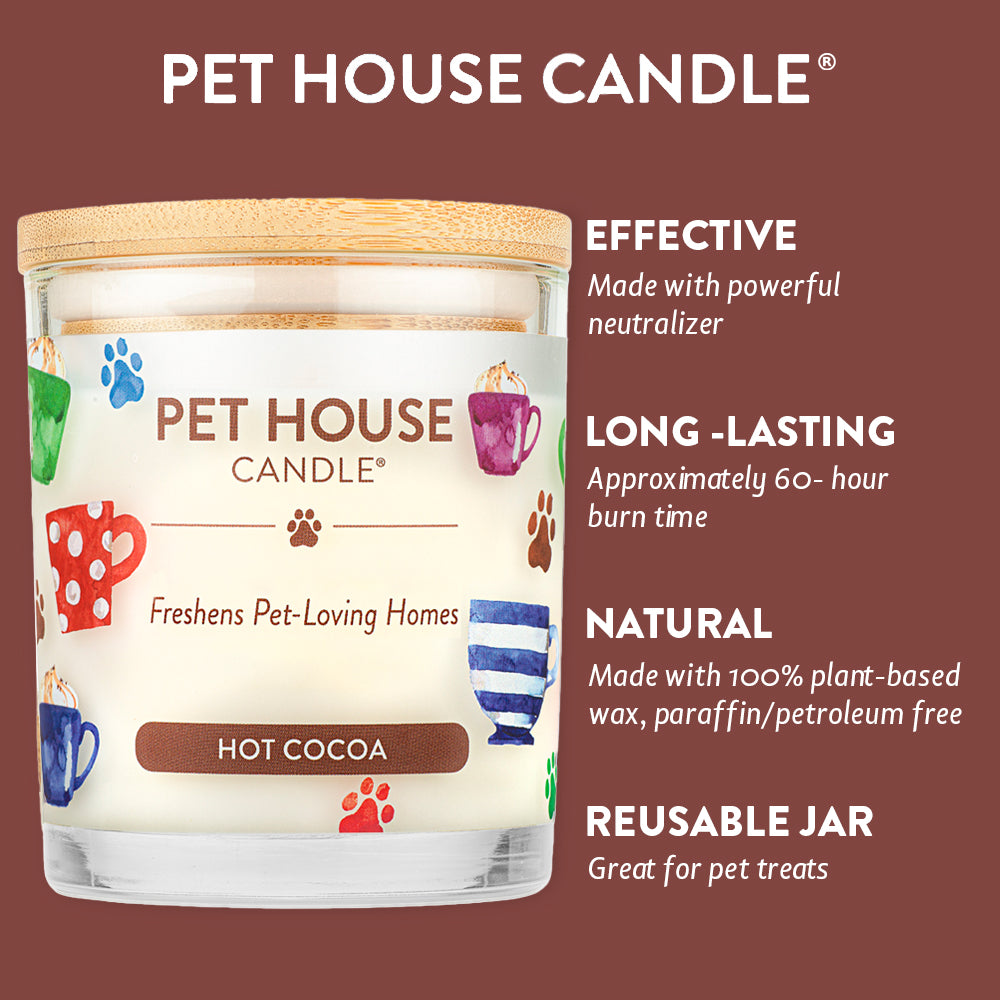 PET HOUSE CANDLE®

PET HOUSE
CANDLE®

Freshens Pet-Loving Homes

HOT COCOA

EFFECTIVE
Made with powerful neutralizer

LONG -LASTING
Approximately 60- hour burn time

NATURAL
Made with 100% plant-based wax, paraffin/petroleum free

REUSABLE JAR
Great for pet treats