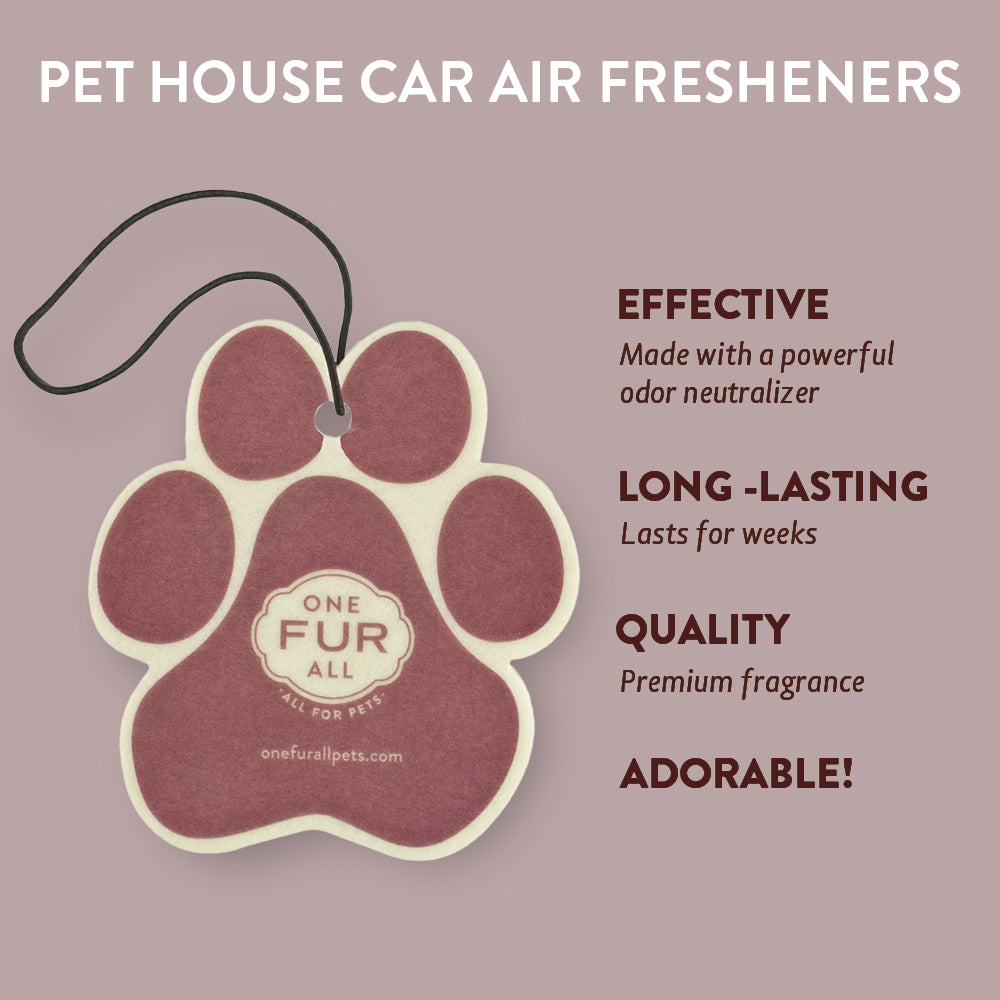 PET HOUSE CAR AIR FRESHENERS

ONE FUR ALL

· ALL FOR PETS ·

onefurallpets.com

EFFECTIVE
Made with a powerful odor neutralizer

LONG -LASTING
Lasts for weeks

QUALITY
Premium fragrance

ADORABLE!