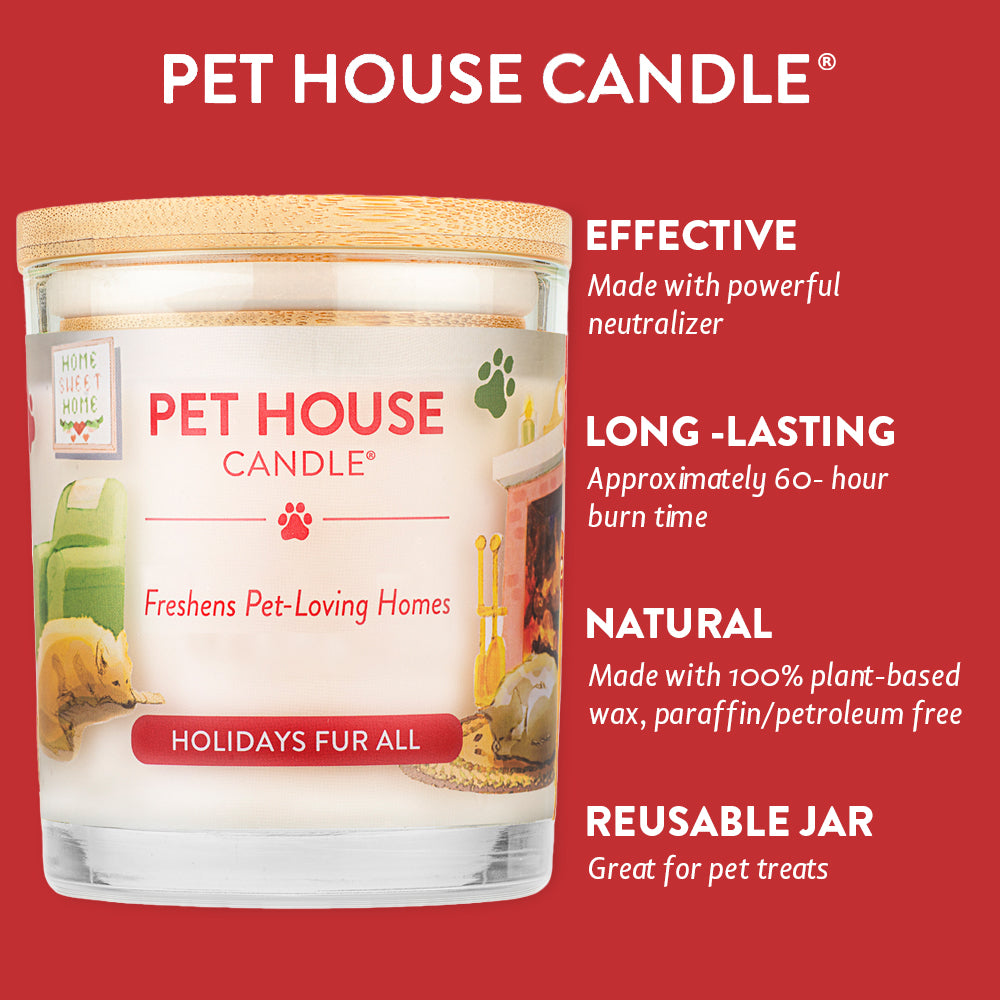 PET HOUSE CANDLE®

HOME SWEET HOME

PET HOUSE CANDLE®

Freshens Pet-Loving Homes

HOLIDAYS FUR ALL

EFFECTIVE
Made with powerful neutralizer

LONG -LASTING
Approximately 60- hour burn time

NATURAL
Made with 100% plant-based wax, paraffin/petroleum free

REUSABLE JAR
Great for pet treats