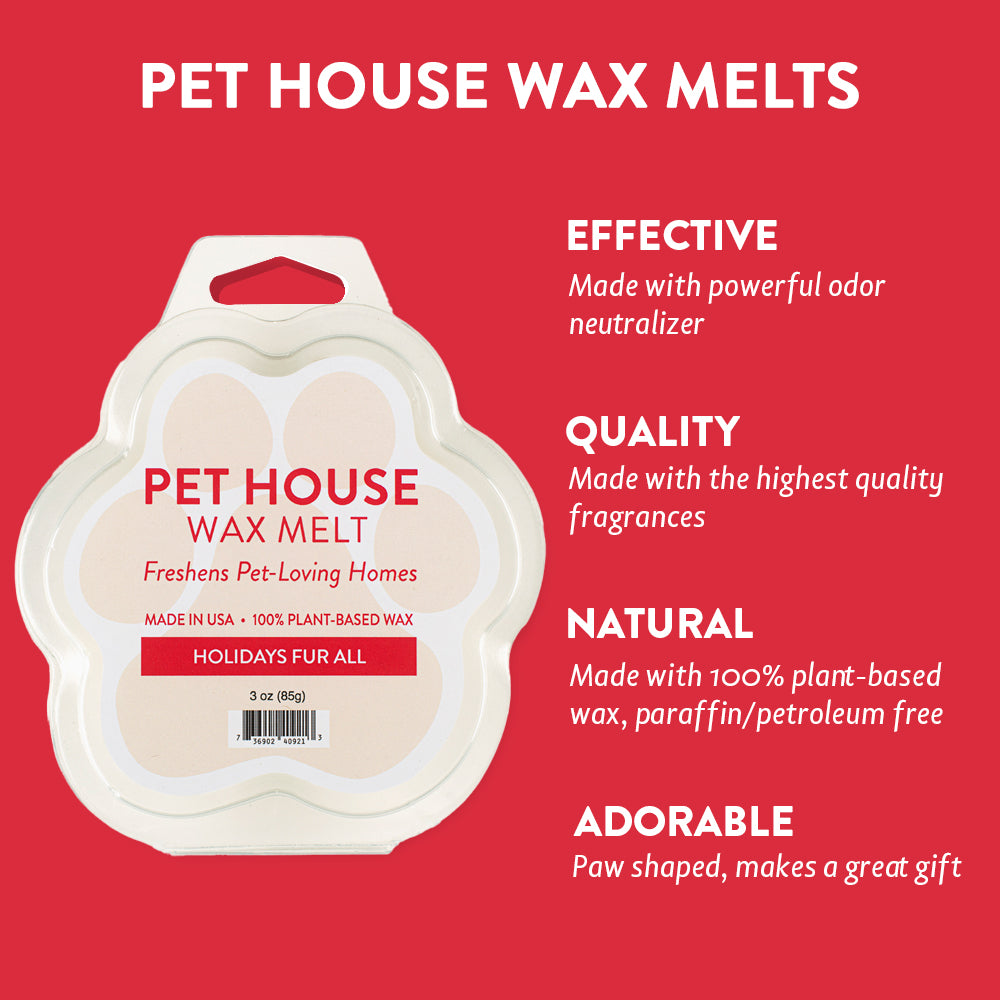 PET HOUSE WAX MELTS

PET HOUSE
WAX MELT
Freshens Pet-Loving Homes
MADE IN USA • 100% PLANT-BASED WAX
HOLIDAYS FUR ALL
3 oz (85g)
7 36902 40921 3

EFFECTIVE
Made with powerful odor neutralizer

QUALITY
Made with the highest quality fragrances

NATURAL
Made with 100% plant-based wax, paraffin/petroleum free

ADORABLE
Paw shaped, makes a great gift