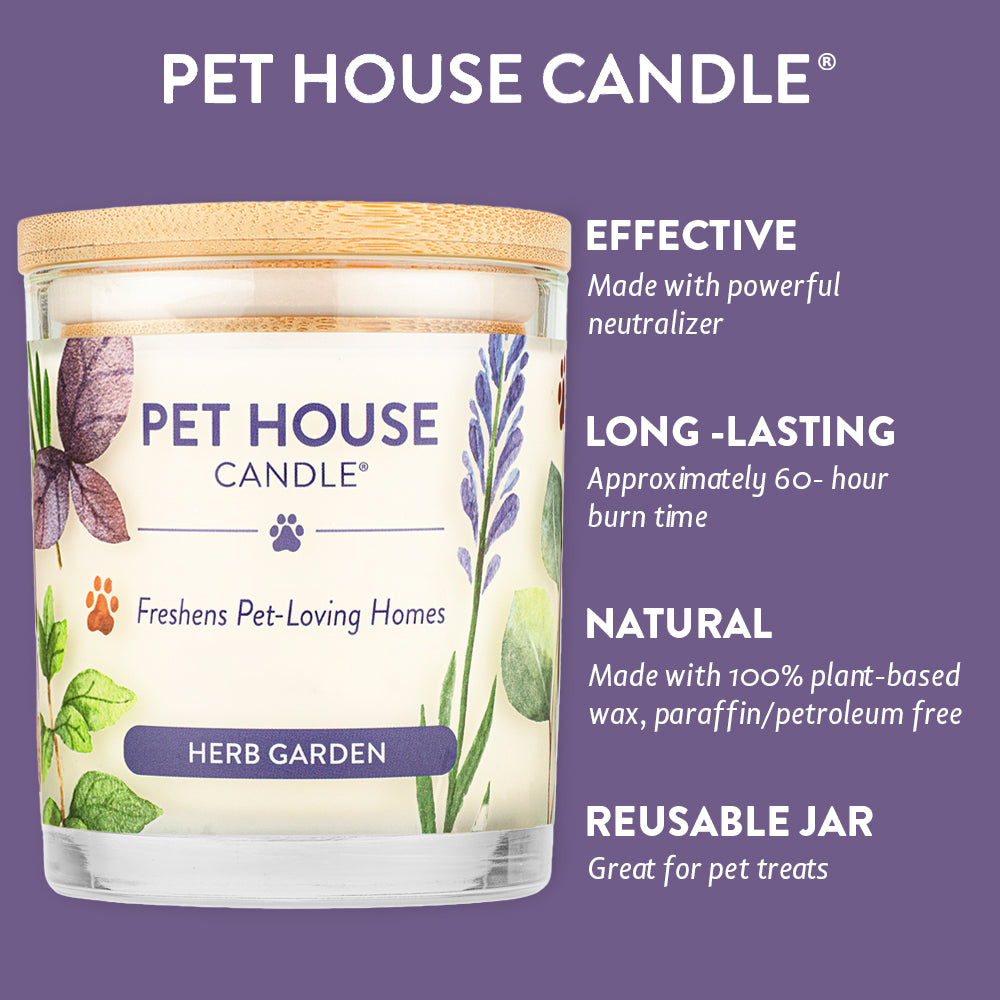 PET HOUSE CANDLE®

PET HOUSE
CANDLE®

Freshens Pet-Loving Homes

HERB GARDEN

EFFECTIVE
Made with powerful neutralizer

LONG -LASTING
Approximately 60- hour burn time

NATURAL
Made with 100% plant-based wax, paraffin/petroleum free

REUSABLE JAR
Great for pet treats