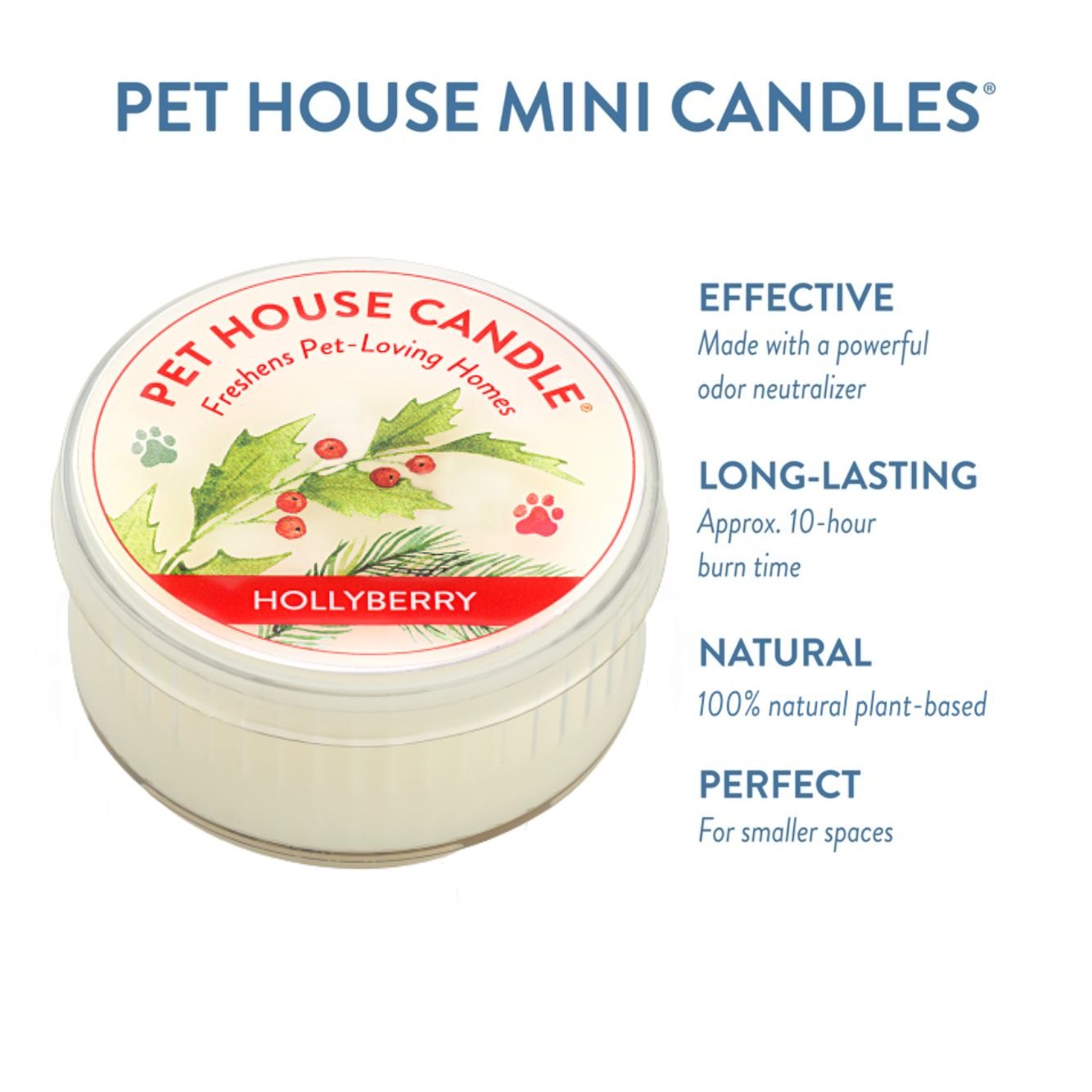 PET HOUSE MINI CANDLES®

PET HOUSE CANDLE®
Freshens Pet-Loving Homes
HOLLYBERRY

EFFECTIVE
Made with a powerful odor neutralizer

LONG-LASTING
Approx. 10-hour burn time

NATURAL
100% natural plant-based

PERFECT
For smaller spaces