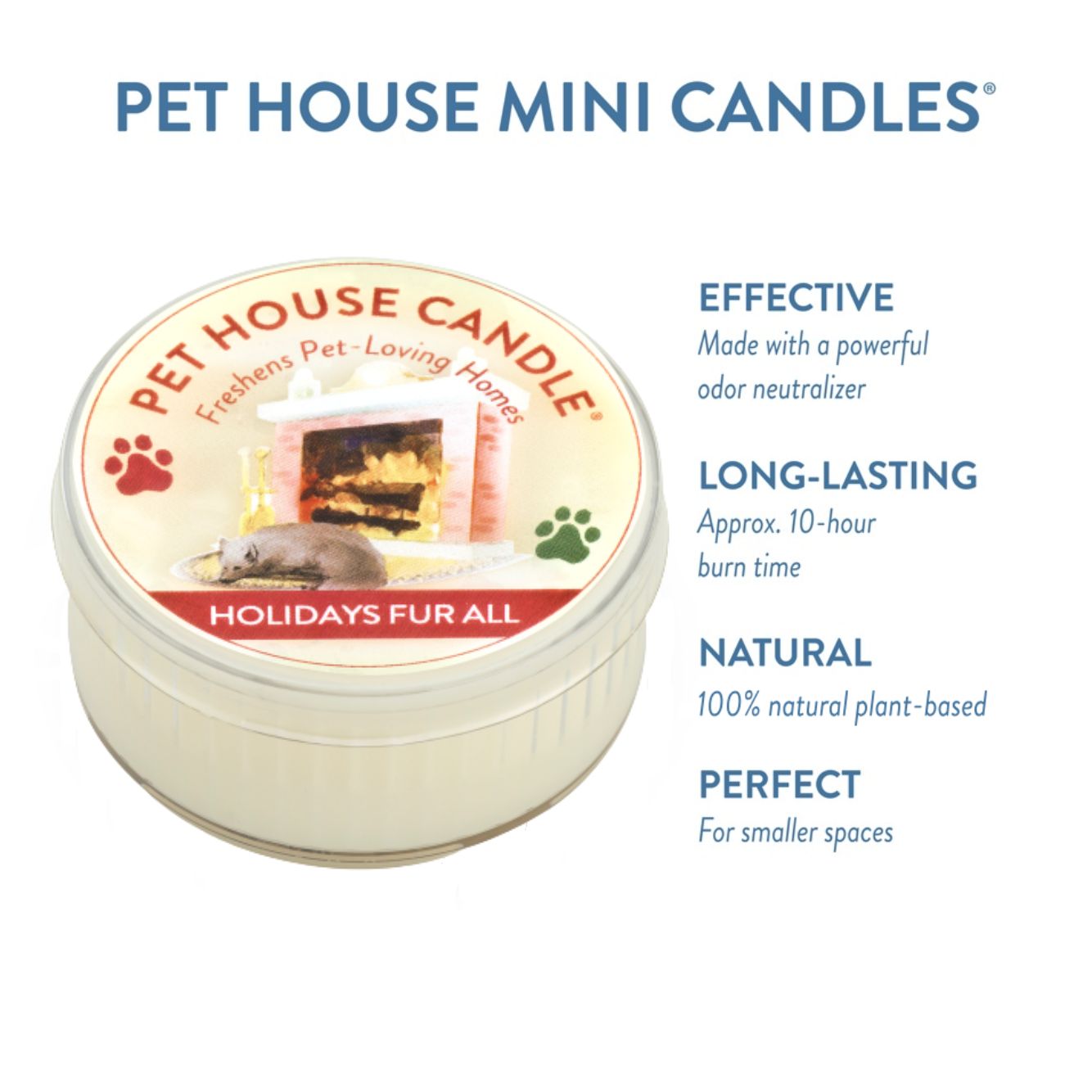 PET HOUSE MINI CANDLES®

PET HOUSE CANDLE®
Freshens Pet-Loving Homes
HOLIDAYS FUR ALL

EFFECTIVE
Made with a powerful odor neutralizer

LONG-LASTING
Approx. 10-hour burn time

NATURAL
100% natural plant-based

PERFECT
For smaller spaces