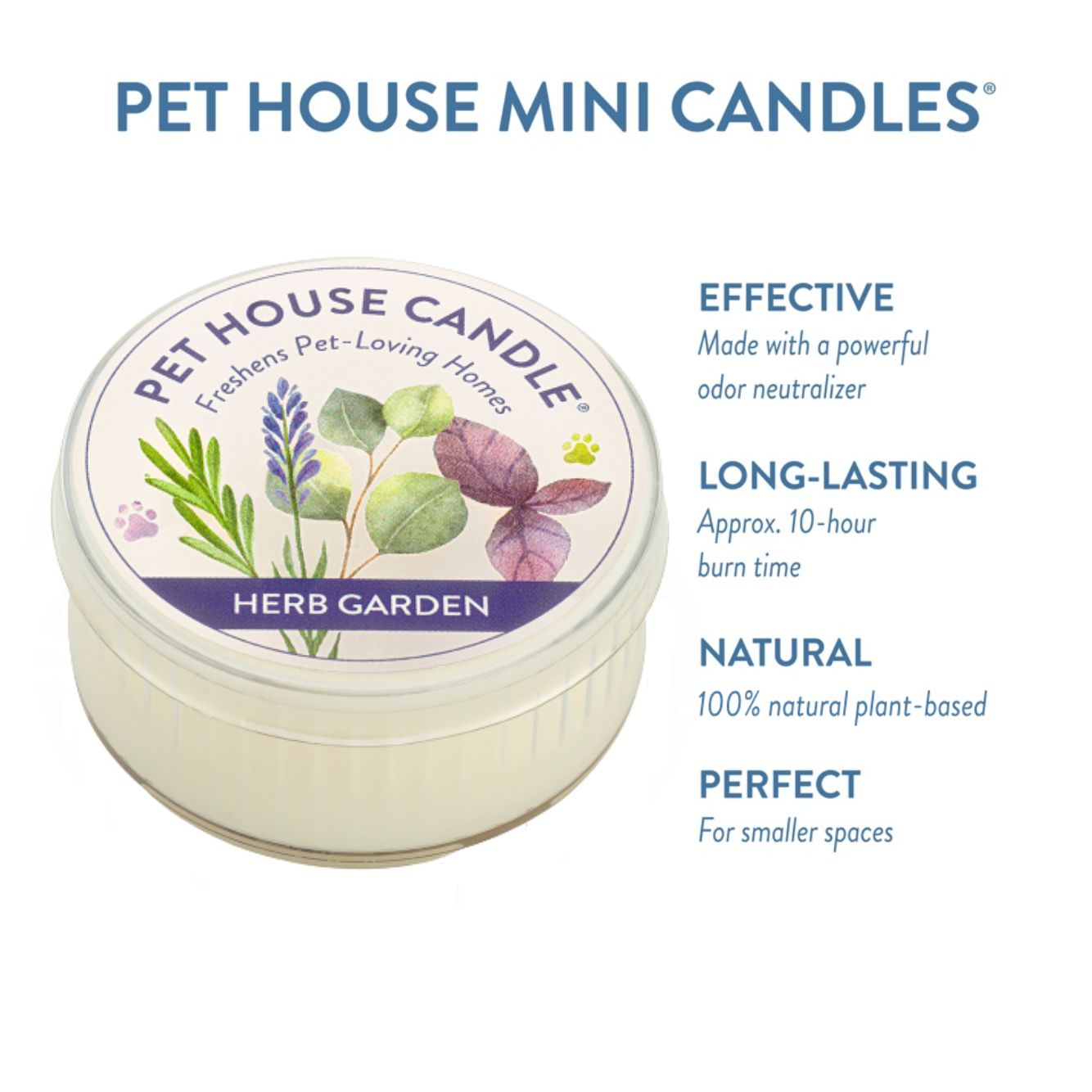 PET HOUSE MINI CANDLES®

PET HOUSE CANDLE®
Freshens Pet-Loving Homes
HERB GARDEN

EFFECTIVE
Made with a powerful odor neutralizer

LONG-LASTING
Approx. 10-hour burn time

NATURAL
100% natural plant-based

PERFECT
For smaller spaces