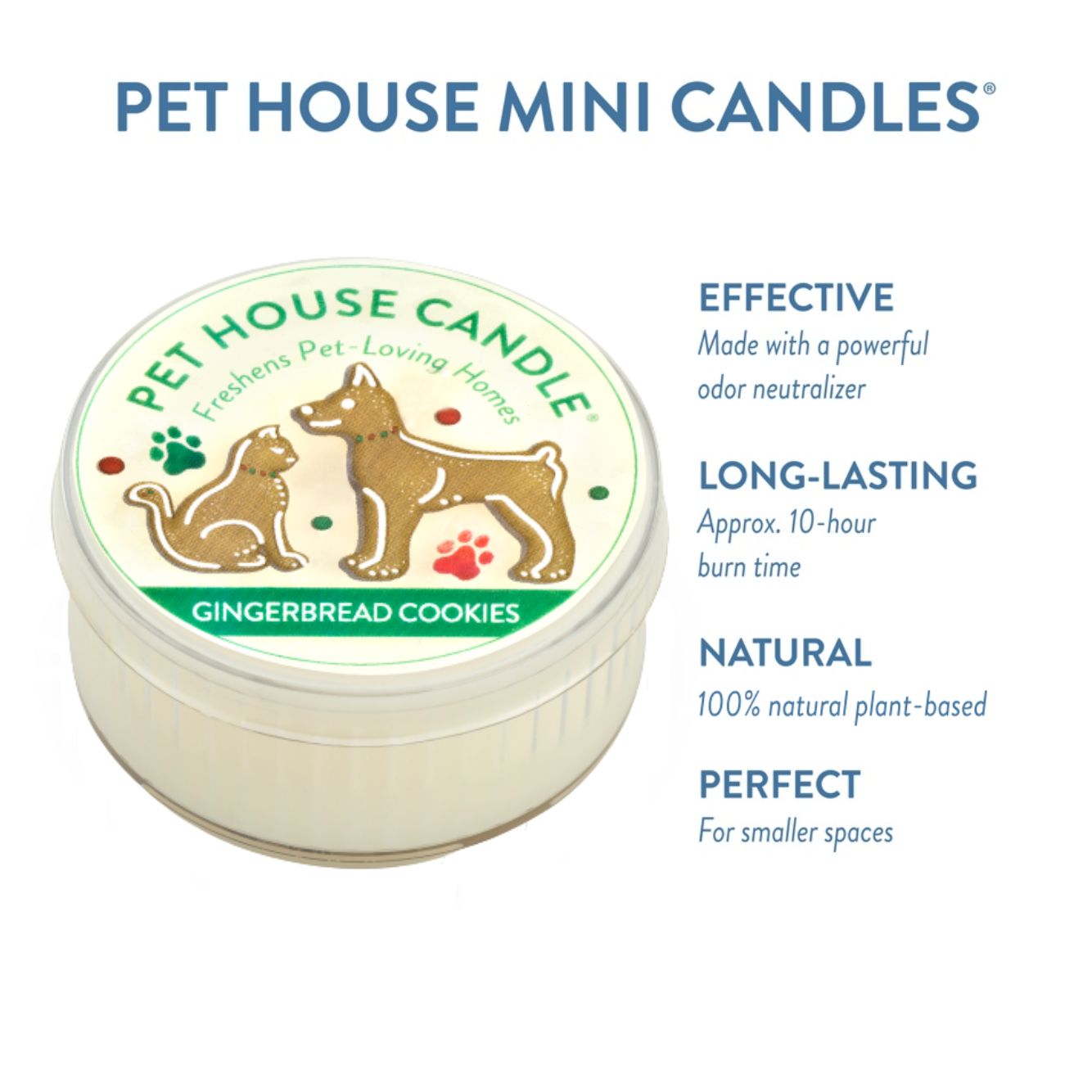 PET HOUSE MINI CANDLES®

PET HOUSE CANDLE®
Freshens Pet-Loving Homes
GINGERBREAD COOKIES

EFFECTIVE
Made with a powerful odor neutralizer

LONG-LASTING
Approx. 10-hour burn time

NATURAL
100% natural plant-based

PERFECT
For smaller spaces