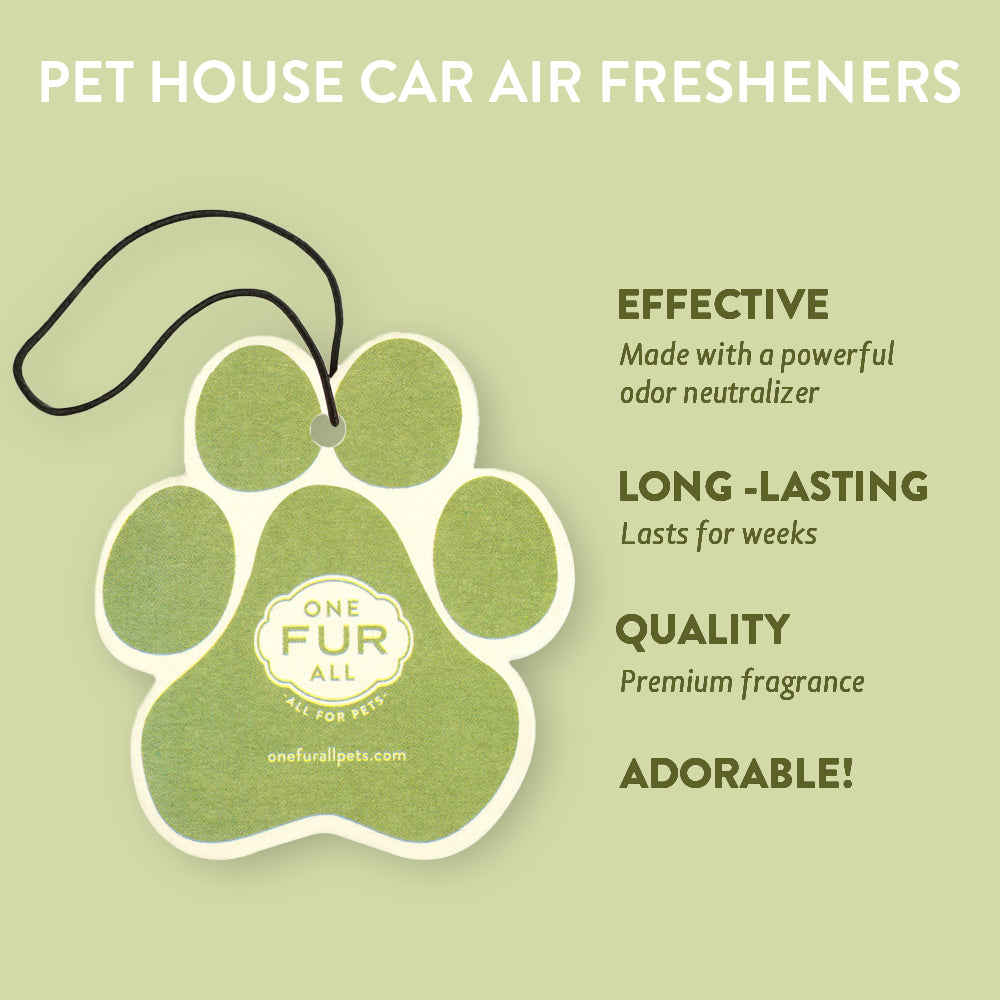 PET HOUSE CAR AIR FRESHENERS

ONE
FUR
ALL
ALL FOR PETS

onefurallpets.com

EFFECTIVE
Made with a powerful odor neutralizer

LONG -LASTING
Lasts for weeks

QUALITY
Premium fragrance

ADORABLE!