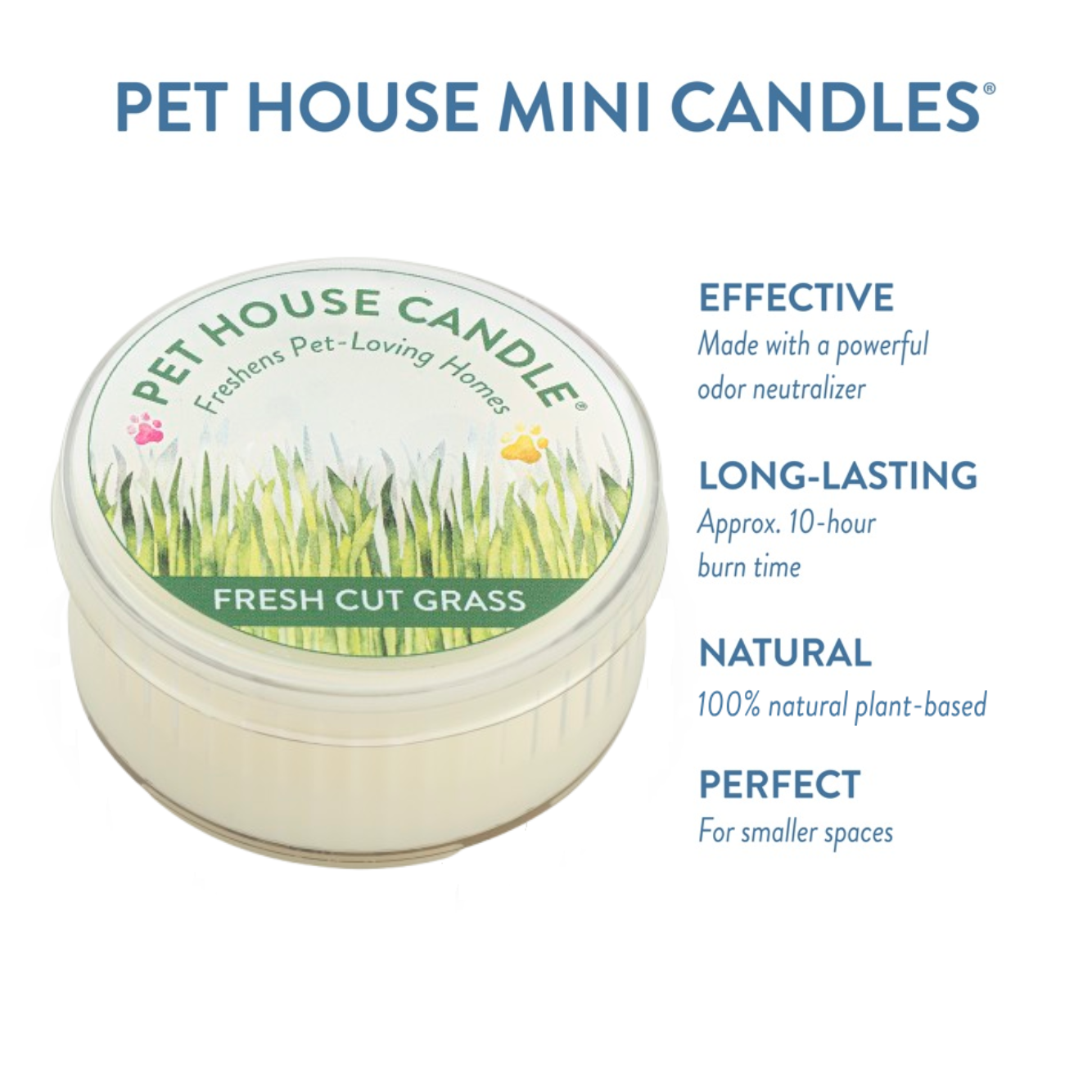 PET HOUSE MINI CANDLES®

PET HOUSE CANDLE®
Freshens Pet-Loving Homes
FRESH CUT GRASS

EFFECTIVE
Made with a powerful odor neutralizer

LONG-LASTING
Approx. 10-hour burn time

NATURAL
100% natural plant-based

PERFECT
For smaller spaces