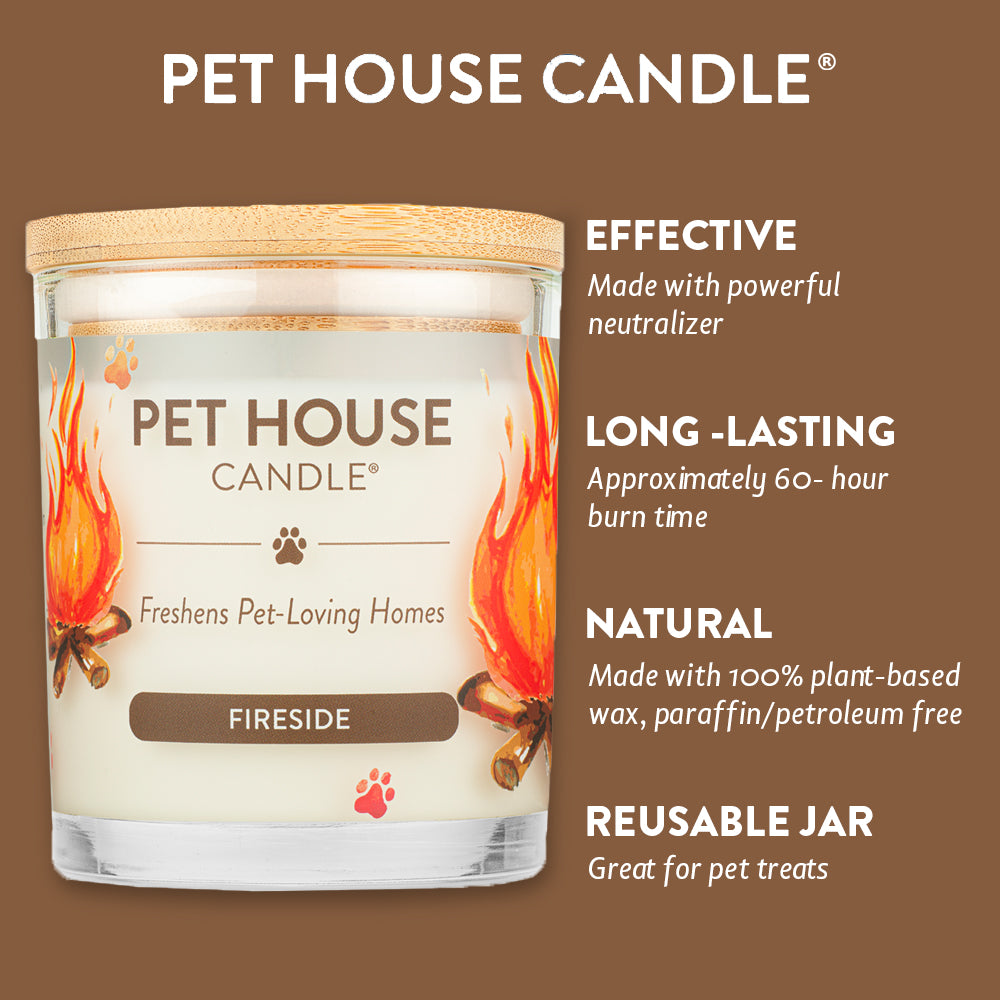 PET HOUSE CANDLE®

PET HOUSE
CANDLE®

Freshens Pet-Loving Homes

FIRESIDE

EFFECTIVE
Made with powerful neutralizer

LONG -LASTING
Approximately 60- hour burn time

NATURAL
Made with 100% plant-based wax, paraffin/petroleum free

REUSABLE JAR
Great for pet treats