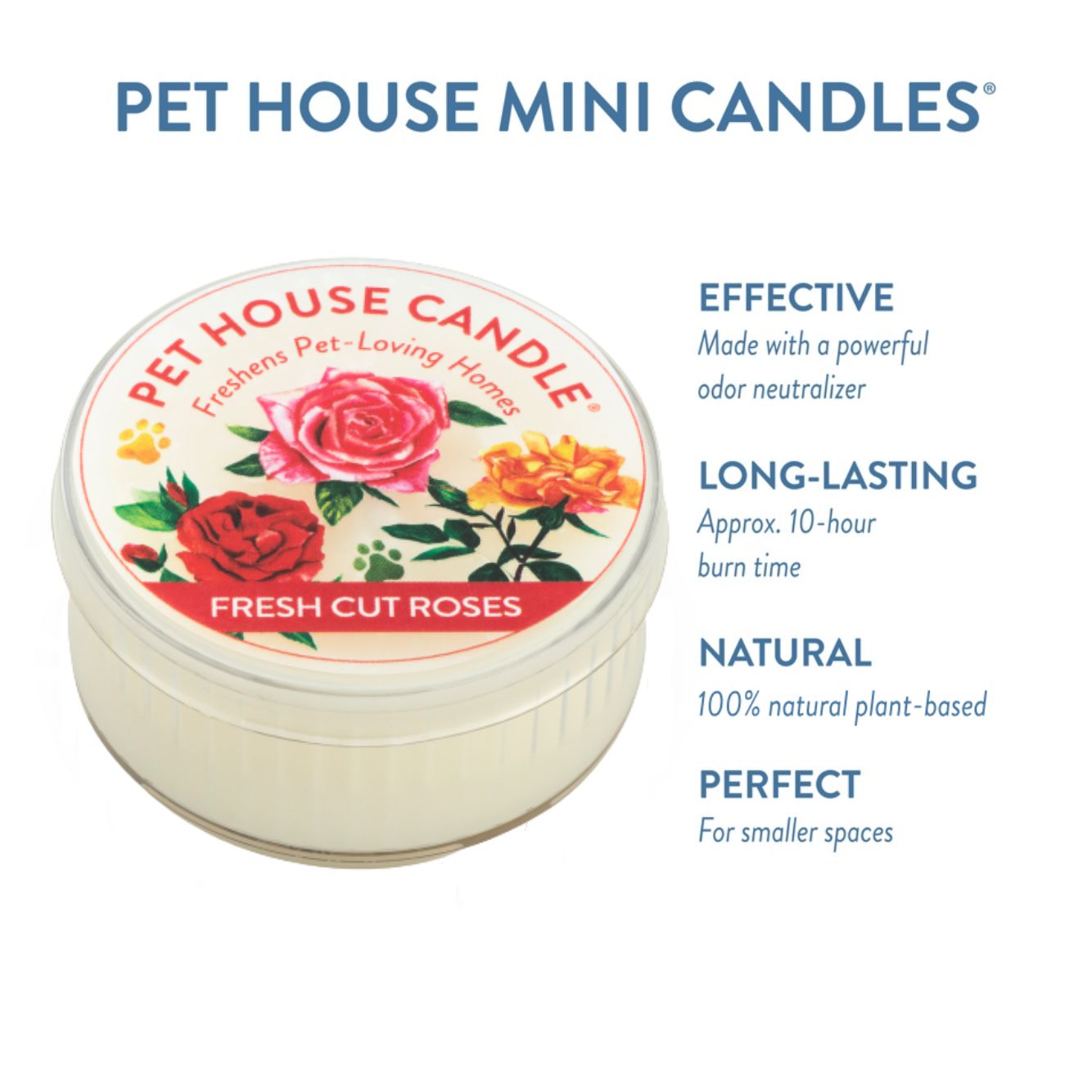 PET HOUSE MINI CANDLES®

PET HOUSE CANDLE®
Freshens Pet-Loving Homes
FRESH CUT ROSES

EFFECTIVE
Made with a powerful odor neutralizer

LONG-LASTING
Approx. 10-hour burn time

NATURAL
100% natural plant-based

PERFECT
For smaller spaces