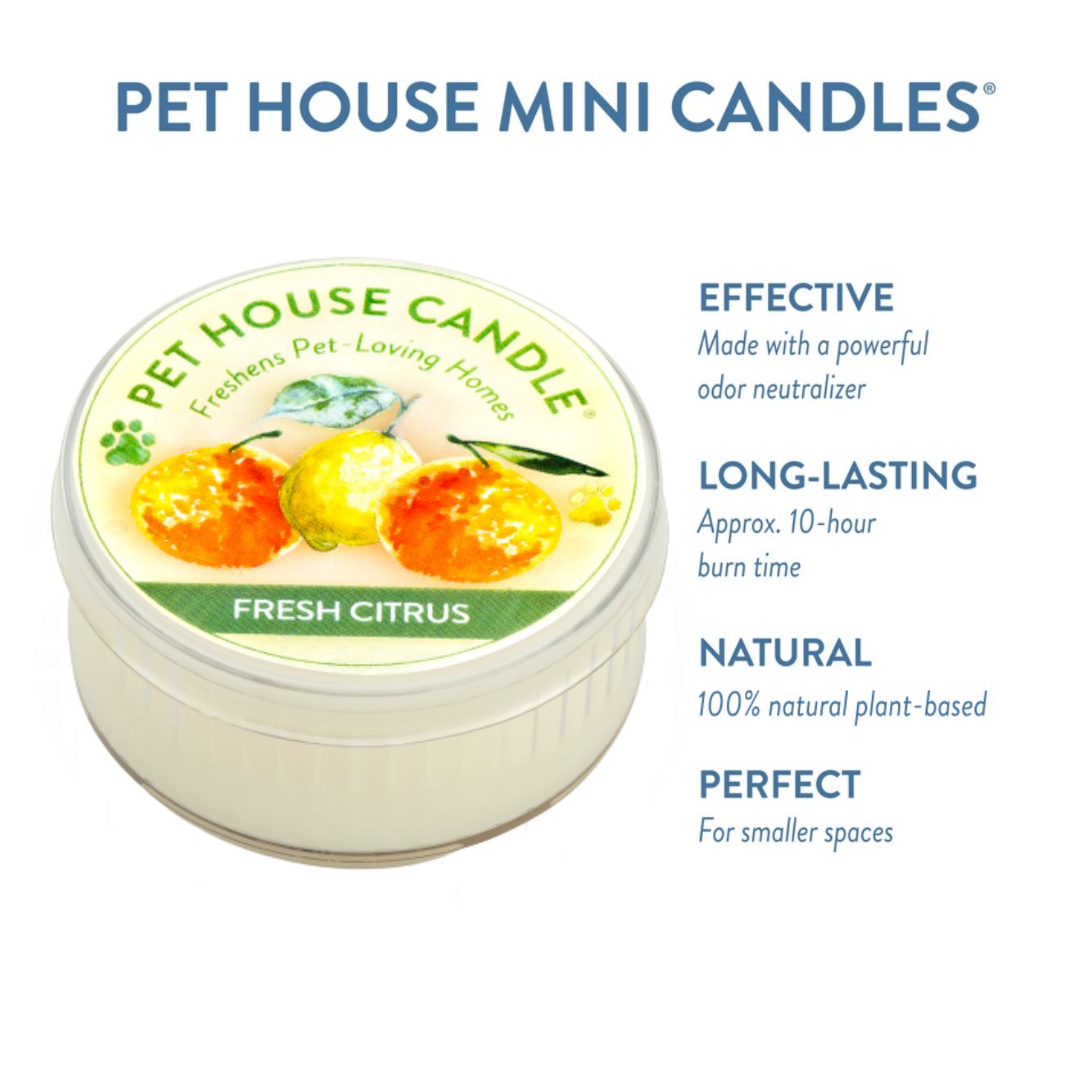 PET HOUSE MINI CANDLES®

PET HOUSE CANDLE®
Freshens Pet-Loving Homes
FRESH CITRUS

EFFECTIVE
Made with a powerful odor neutralizer

LONG-LASTING
Approx. 10-hour burn time

NATURAL
100% natural plant-based

PERFECT
For smaller spaces