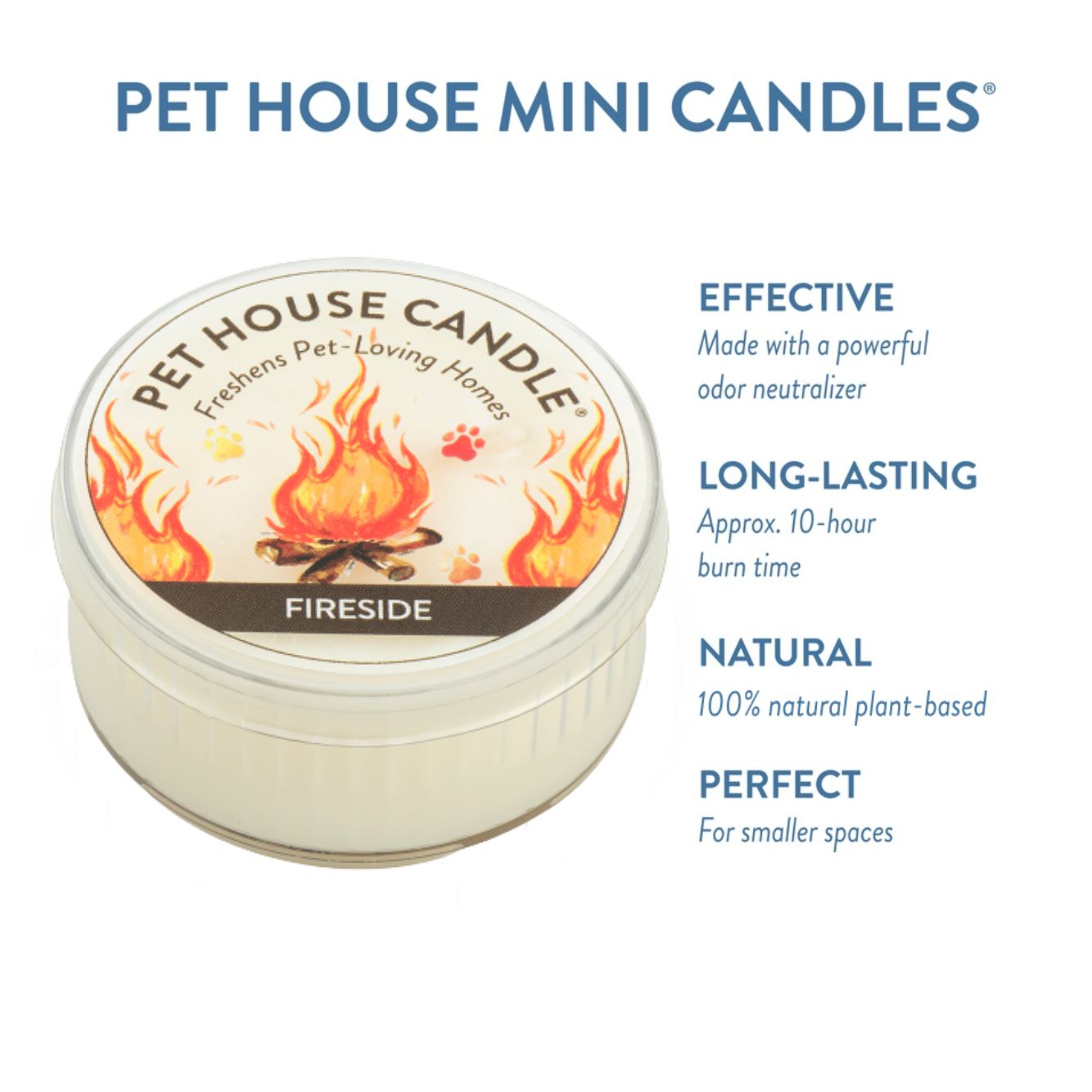 PET HOUSE MINI CANDLES®

PET HOUSE CANDLE®
Freshens Pet-Loving Homes
FIRESIDE

EFFECTIVE
Made with a powerful odor neutralizer

LONG-LASTING
Approx. 10-hour burn time

NATURAL
100% natural plant-based

PERFECT
For smaller spaces