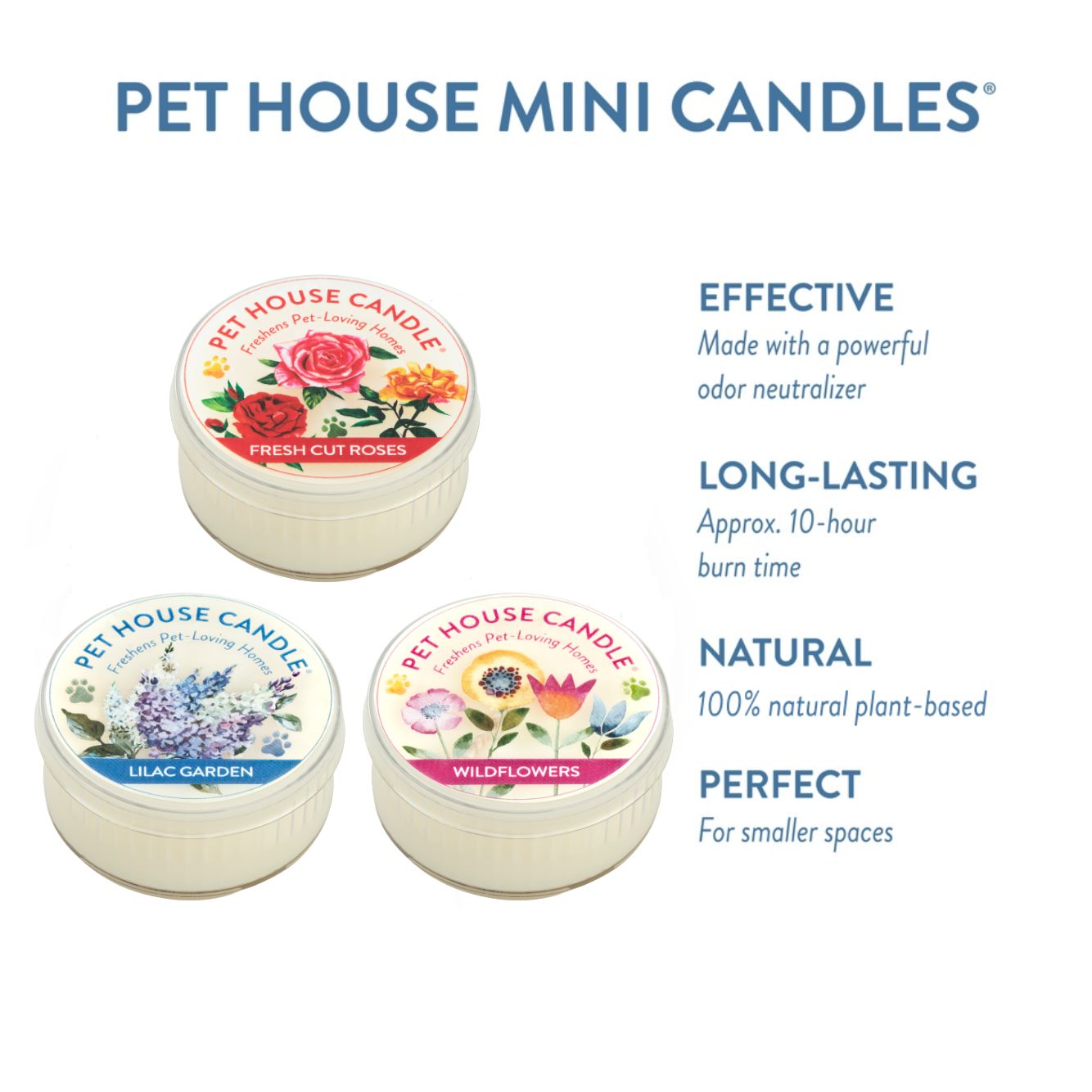 PET HOUSE MINI CANDLES®

PET HOUSE CANDLE®
Freshens Pet-Loving Homes
FRESH CUT ROSES

PET HOUSE CANDLE®
Freshens Pet-Loving Homes
LILAC GARDEN

PET HOUSE CANDLE®
Freshens Pet-Loving Homes
WILDFLOWERS

EFFECTIVE
Made with a powerful odor neutralizer

LONG-LASTING
Approx. 10-hour burn time

NATURAL
100% natural plant-based

PERFECT
For smaller spaces