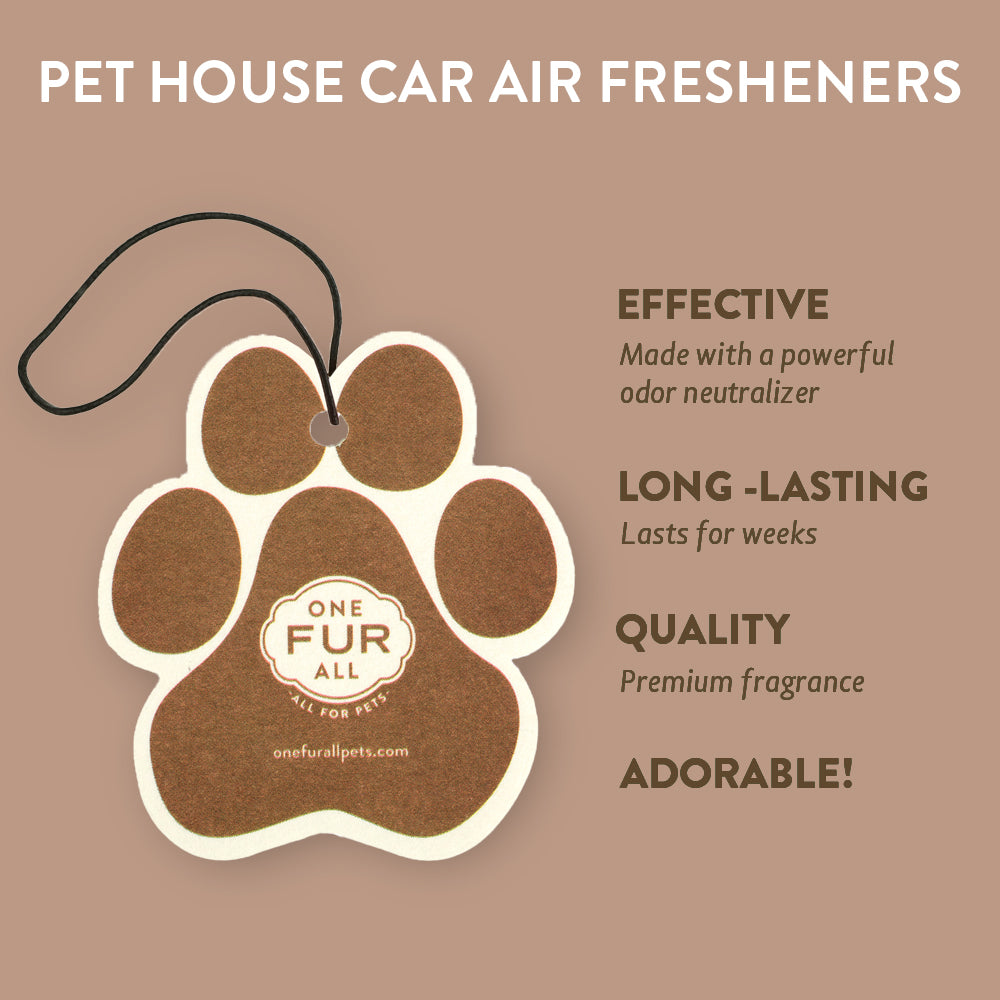 PET HOUSE CAR AIR FRESHENERS

ONE
FUR
ALL
ALL FOR PETS

onefurallpets.com

EFFECTIVE
Made with a powerful odor neutralizer

LONG -LASTING
Lasts for weeks

QUALITY
Premium fragrance

ADORABLE!