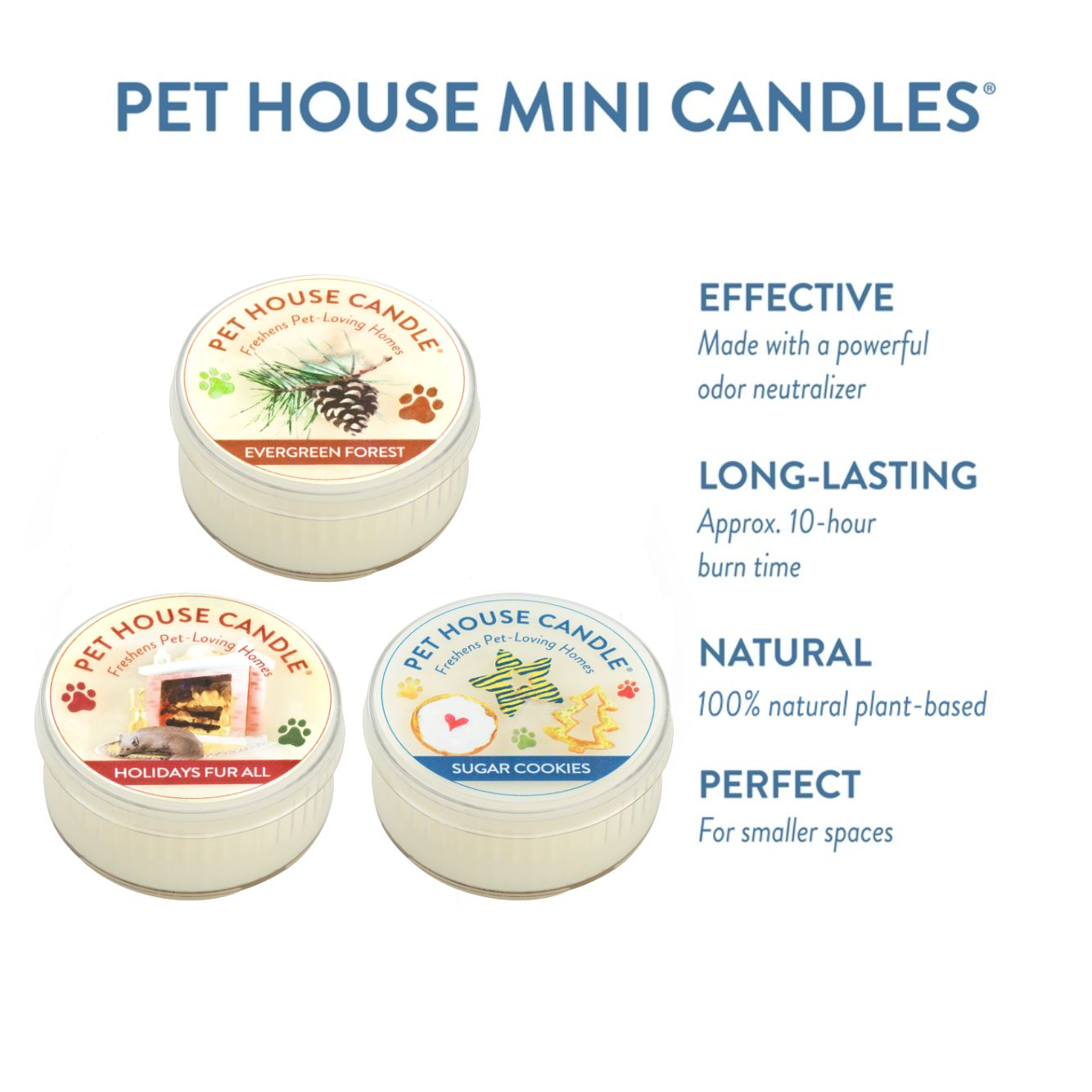 PET HOUSE MINI CANDLES®

PET HOUSE CANDLE®
Freshens Pet-Loving Homes
EVERGREEN FOREST

PET HOUSE CANDLE®
Freshens Pet-Loving Homes
HOLIDAYS FUR ALL

PET HOUSE CANDLE®
Freshens Pet-Loving Homes
SUGAR COOKIES

EFFECTIVE
Made with a powerful odor neutralizer

LONG-LASTING
Approx. 10-hour burn time

NATURAL
100% natural plant-based

PERFECT
For smaller spaces