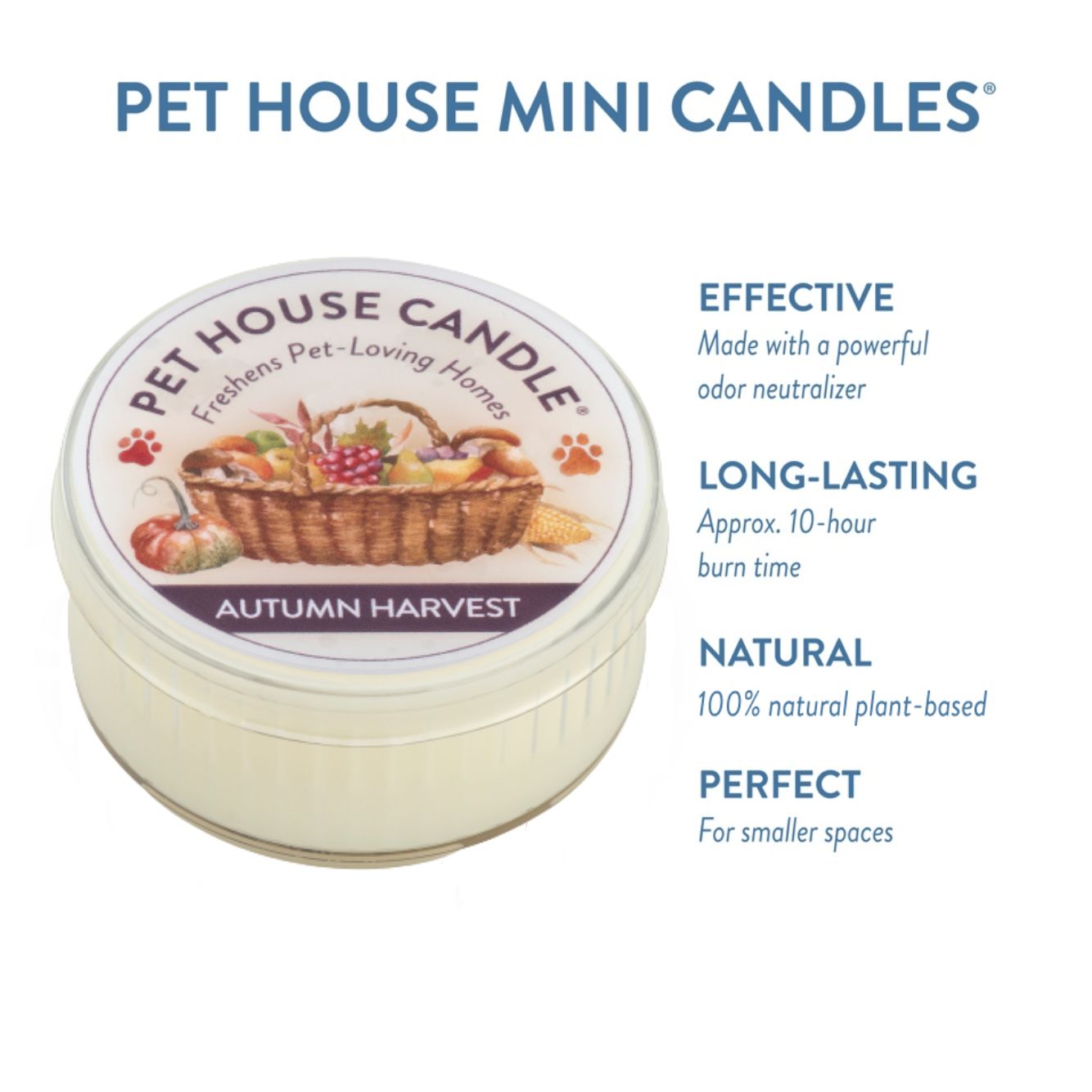 PET HOUSE MINI CANDLES®

PET HOUSE CANDLE®
Freshens Pet-Loving Homes
AUTUMN HARVEST

EFFECTIVE
Made with a powerful odor neutralizer

LONG-LASTING
Approx. 10-hour burn time

NATURAL
100% natural plant-based

PERFECT
For smaller spaces